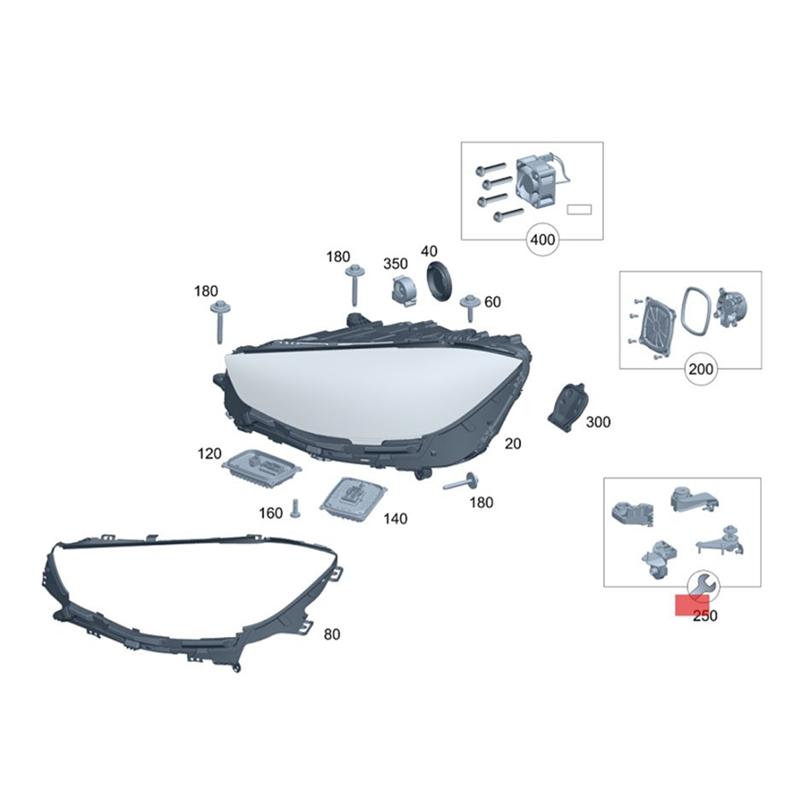 400

180
350
40
180
60

200

300
20
120
180
160
140

250

80