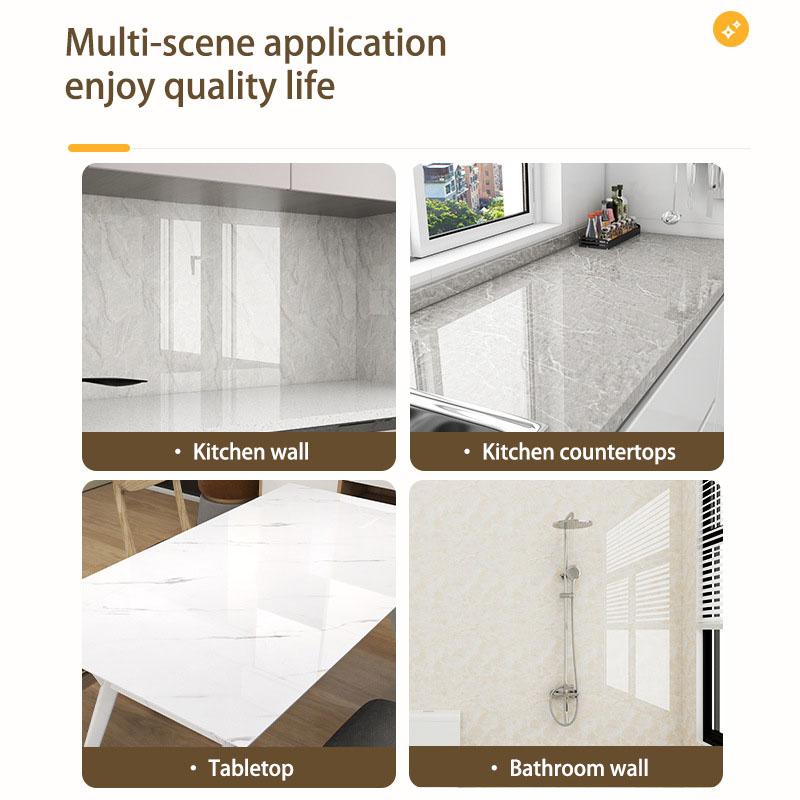 Multi-scene application
enjoy quality life

• Kitchen wall

• Kitchen countertops

• Tabletop

• Bathroom wall