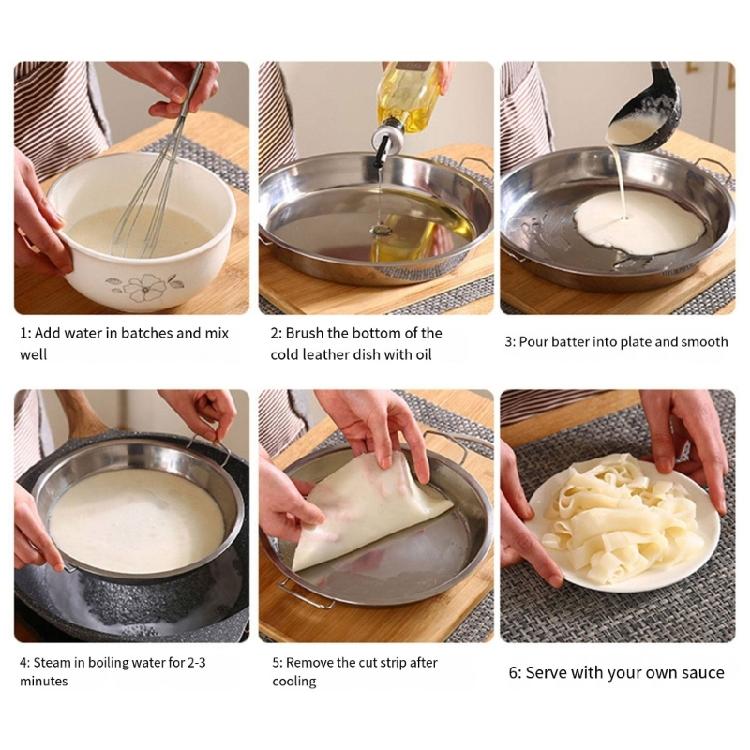 1: Add water in batches and mix well

2: Brush the bottom of the cold leather dish with oil

3: Pour batter into plate and smooth

4: Steam in boiling water for 2-3 minutes

5: Remove the cut strip after cooling

6: Serve with your own sauce