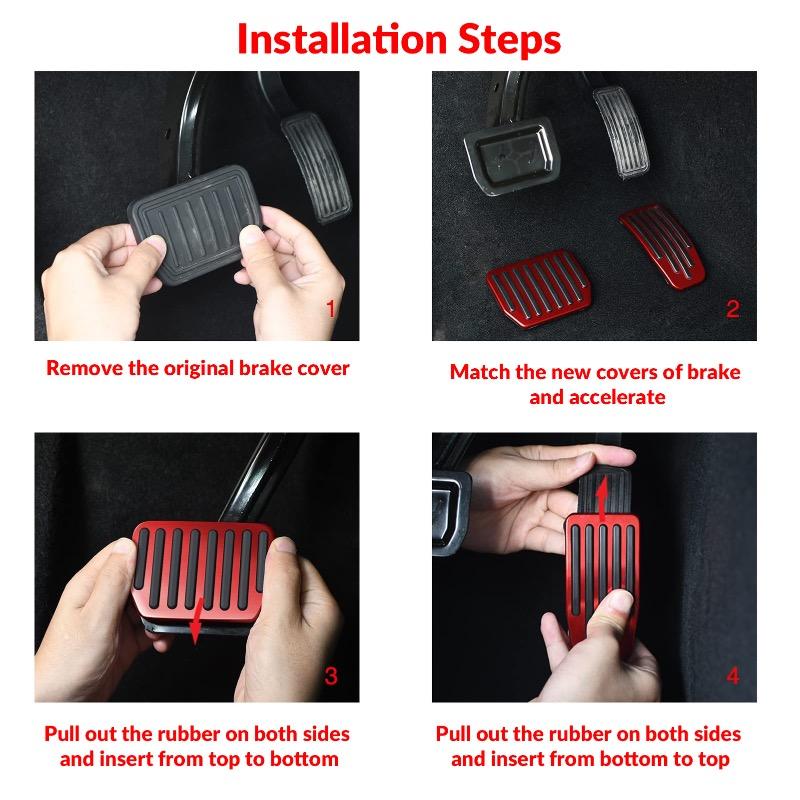 Installation Steps

1

Remove the original brake cover

2

Match the new covers of brake and accelerate

3

Pull out the rubber on both sides and insert from top to bottom

4

Pull out the rubber on both sides and insert from bottom to top