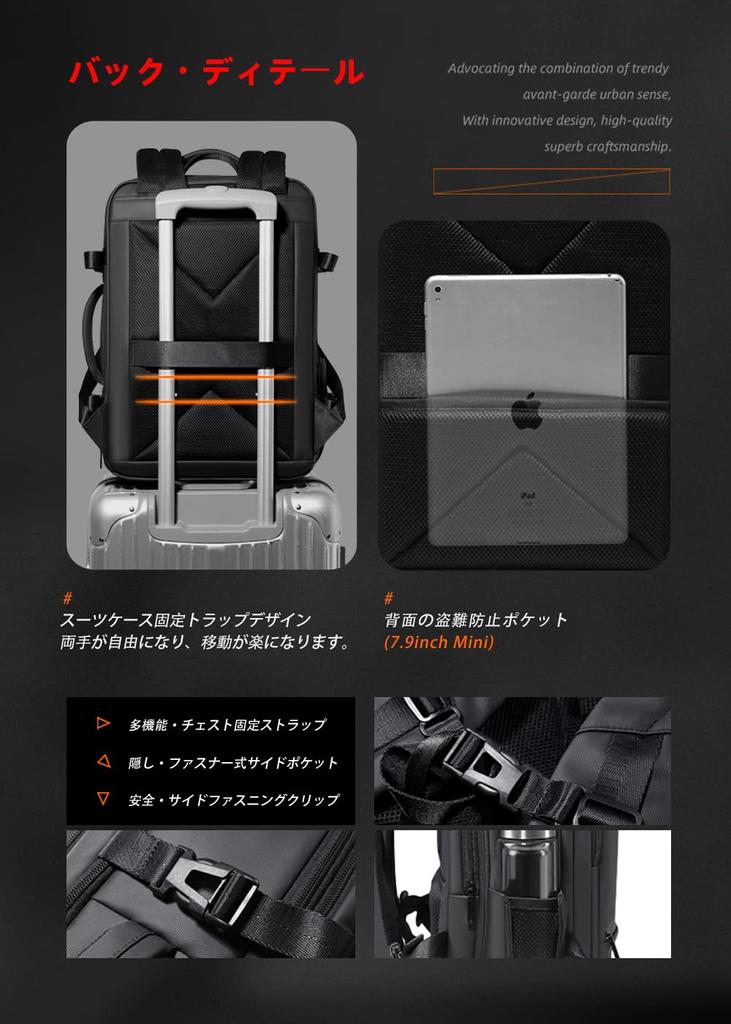 バック・ディテール

Advocating the combination of trendy avant-garde urban sense, With innovative design, high-quality superb craftsmanship.

iPad

#
スーツケース固定トラップデザイン
両手が自由になり、移動が楽になります。

#
背面の盗難防止ポケット
(7.9inch Mini)

多機能・チェスト固定ストラップ
隠し・ファスナー式サイドポケット
安全・サイドファスニングクリップ