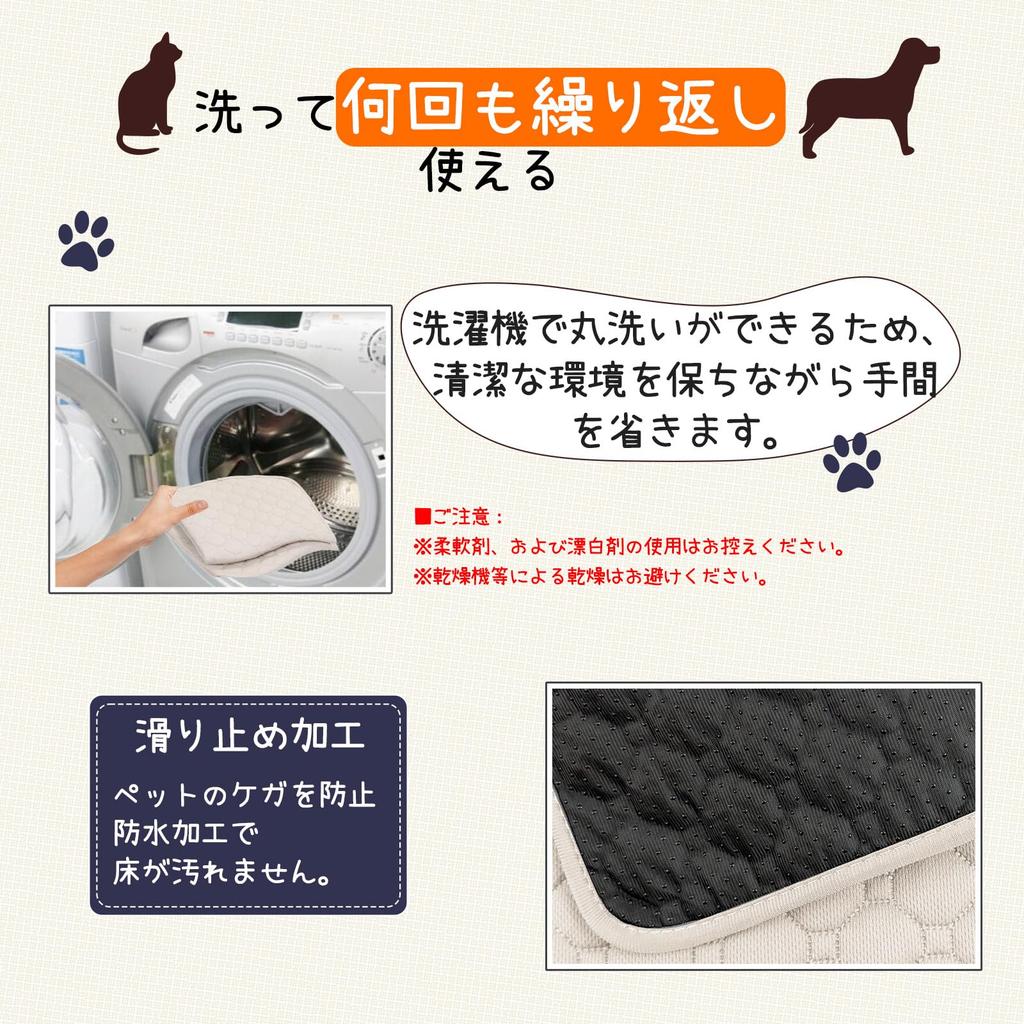 洗って何回も繰り返し使える

洗濯機で丸洗いができるため、清潔な環境を保ちながら手間を省きます。

■ご注意：
※柔軟剤、および漂白剤の使用はお控えください。
※乾燥機等による乾燥はお避けください。

滑り止め加工

ペットのケガを防止
防水加工で
床が汚れません。