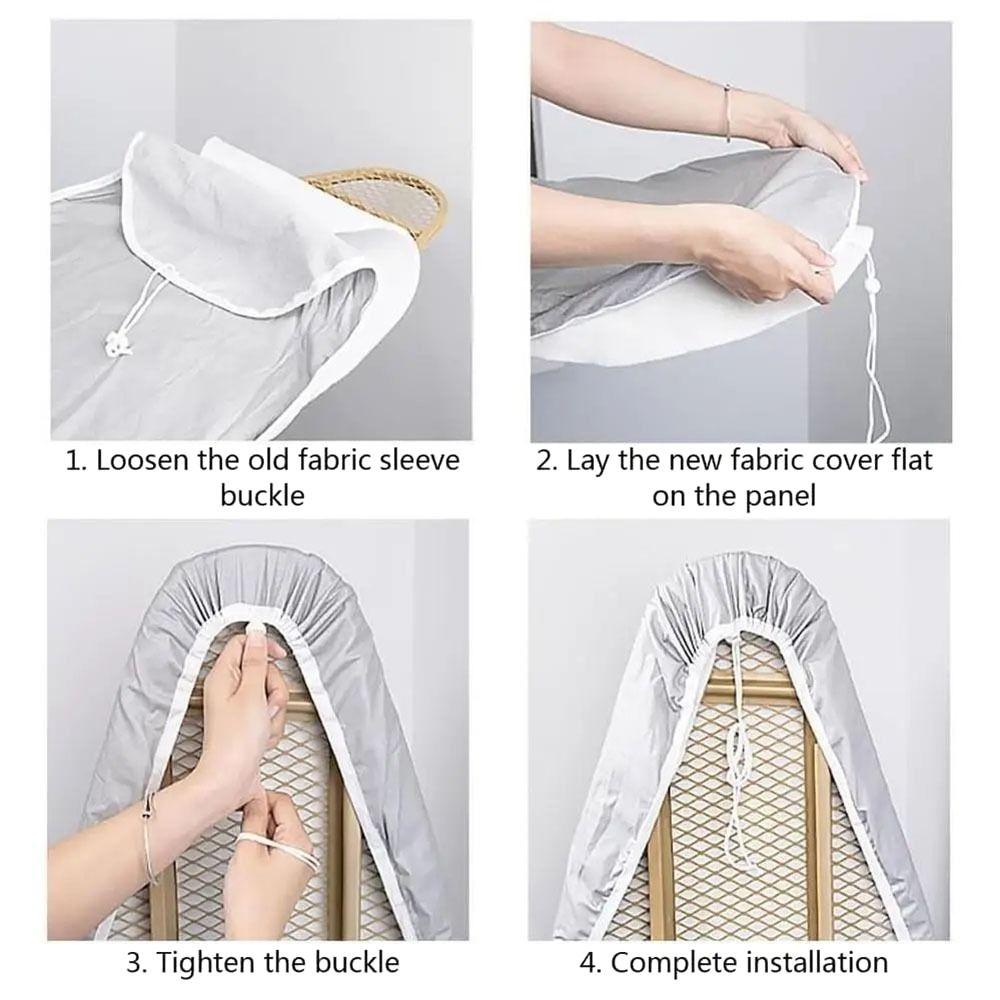 1. Loosen the old fabric sleeve buckle

2. Lay the new fabric cover flat on the panel

3. Tighten the buckle

4. Complete installation