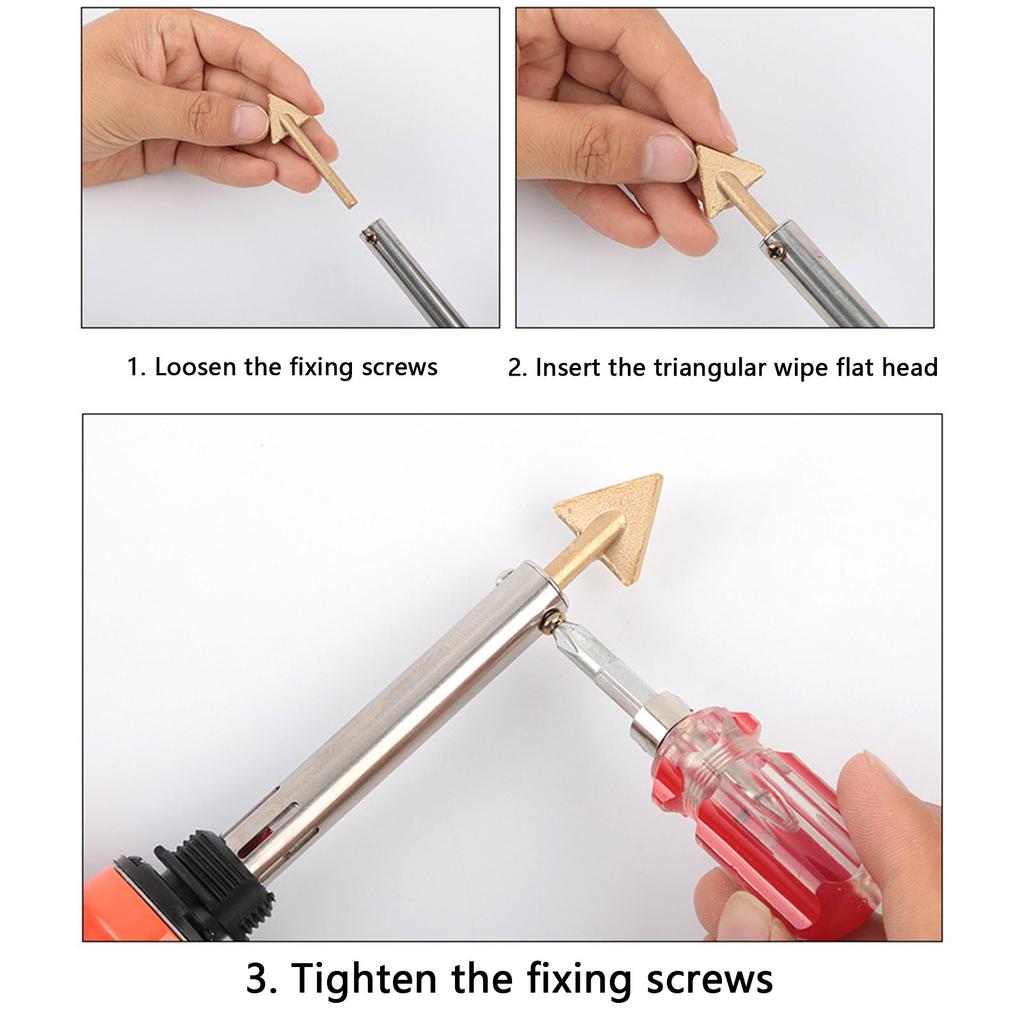 1. Loosen the fixing screws

2. Insert the triangular wipe flat head

3. Tighten the fixing screws