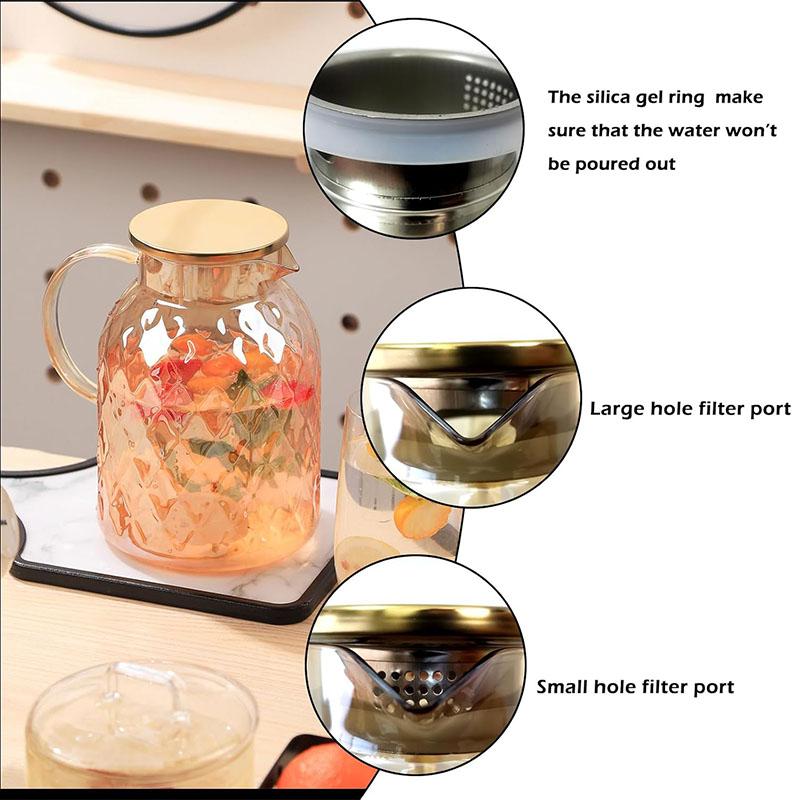 The silica gel ring  make sure that the water won't be poured out

Large hole filter port

Small hole filter port