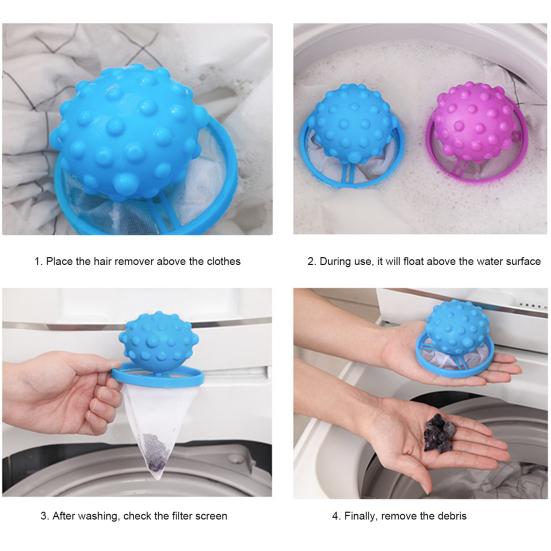 1. Place the hair remover above the clothes

2. During use, it will float above the water surface

3. After washing, check the filter screen

4. Finally, remove the debris