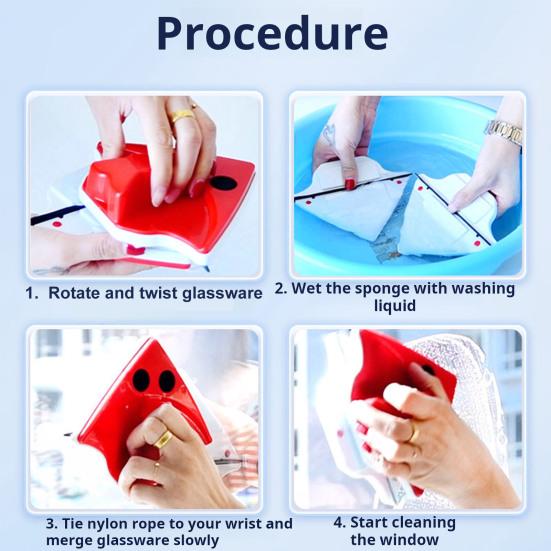 Procedure

1. Rotate and twist glassware

2. Wet the sponge with washing liquid

3. Tie nylon rope to your wrist and merge glassware slowly

4. Start cleaning the window