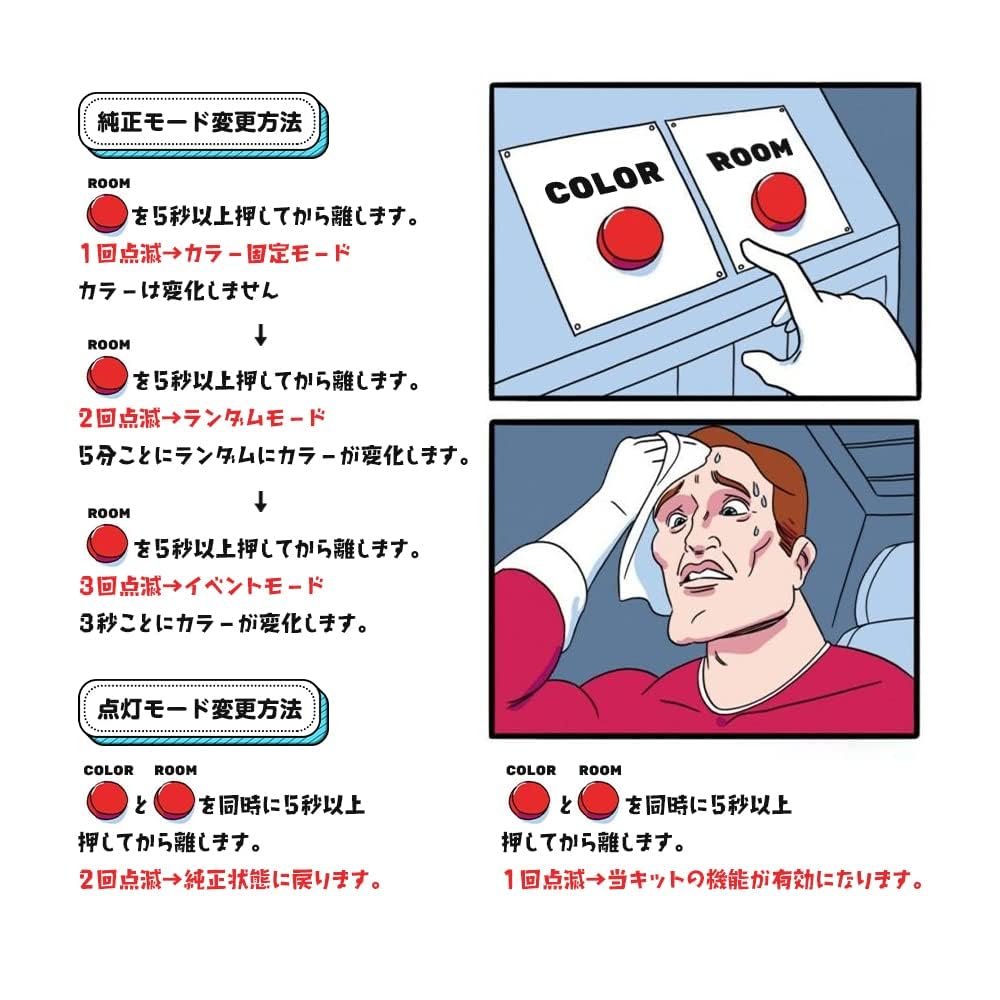 純正モード変更方法

ROOM
を5秒以上押してから離します。
1回点滅→カラー固定モード
カラーは変化しません

↓

ROOM
を5秒以上押してから離します。
2回点滅→ランダムモード
5分ごとにランダムにカラーが変化します。

↓

ROOM
を5秒以上押してから離します。
3回点滅→イベントモード
3秒ごとにカラーが変化します。

点灯モード変更方法

COLOR ROOM
と を同時に5秒以上押してから離します。
2回点滅→純正状態に戻ります。

COLOR

ROOM

COLOR ROOM
と を同時に5秒以上押してから離します。
1回点滅→当キットの機能が有効になります。