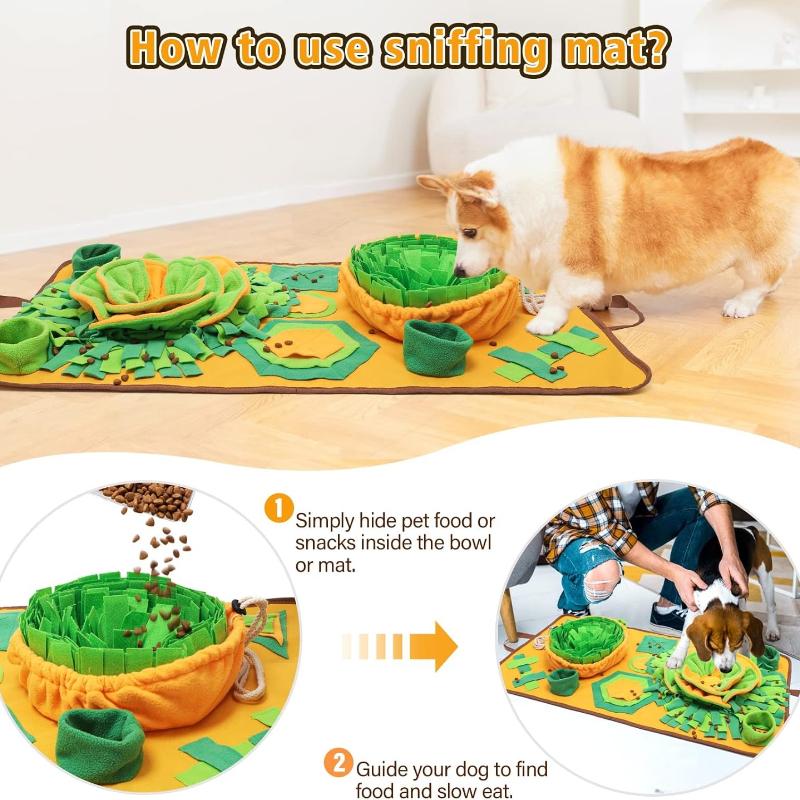 How to use sniffing mat?

1 Simply hide pet food or snacks inside the bowl or mat.

2 Guide your dog to find food and slow eat.