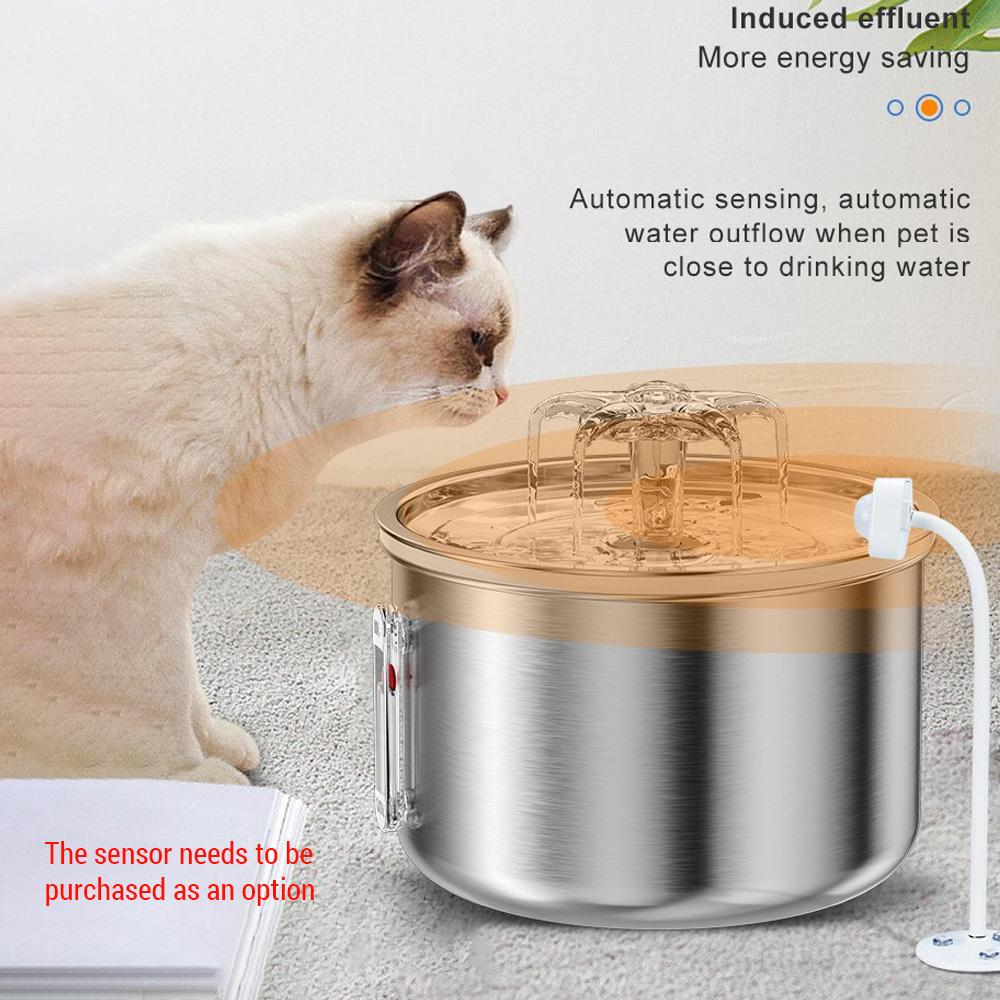 Induced effluent
More energy saving

Automatic sensing, automatic water outflow when pet is close to drinking water

The sensor needs to be purchased as an option