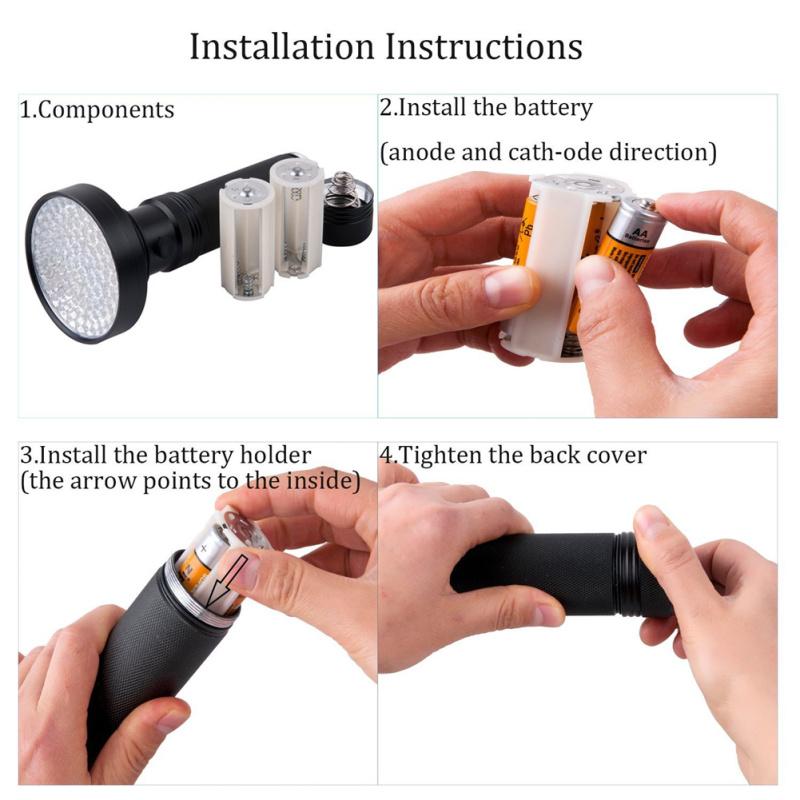 Installation Instructions

1.Components

2.Install the battery

(anode and cath-ode direction)

AA

3.Install the battery holder
(the arrow points to the inside)

4.Tighten the back cover