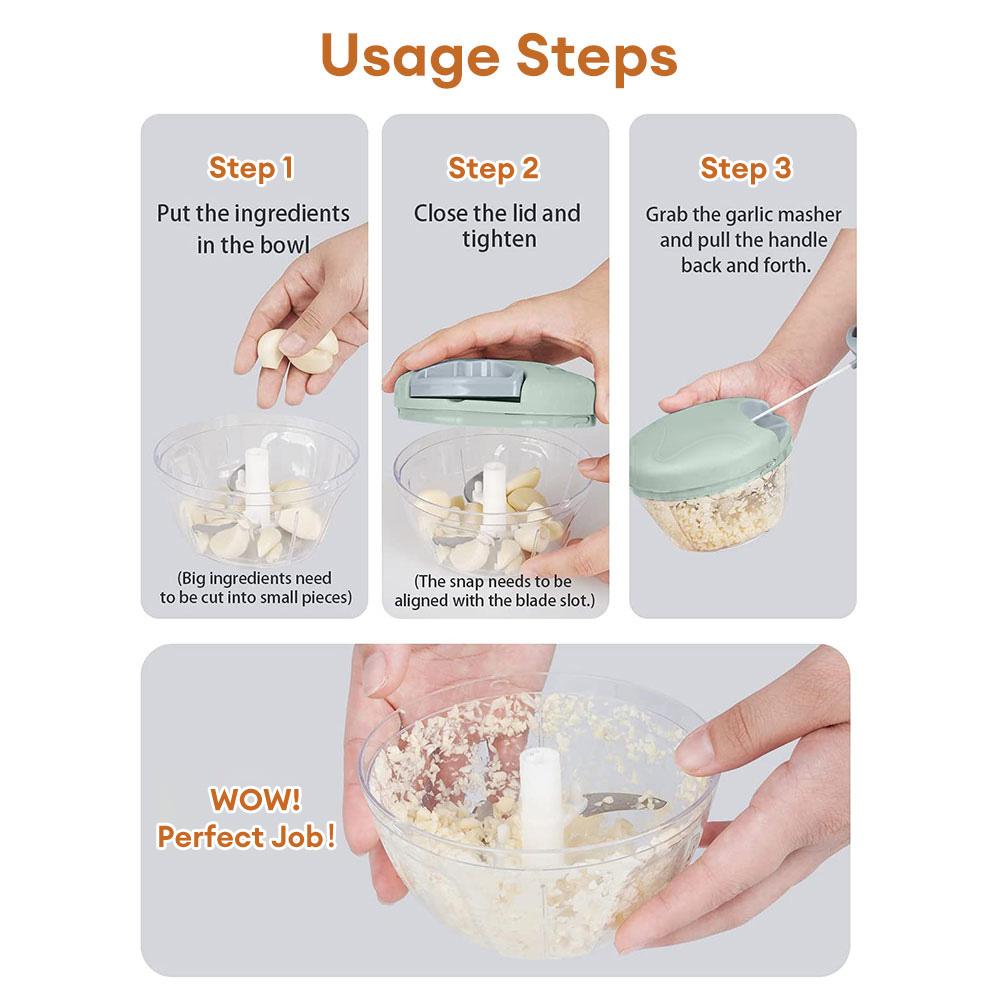 Usage Steps

Step 1
Put the ingredients in the bowl
(Big ingredients need to be cut into small pieces)

Step 2
Close the lid and tighten
(The snap needs to be aligned with the blade slot.)

Step 3
Grab the garlic masher and pull the handle back and forth.

WOW!
Perfect Job!