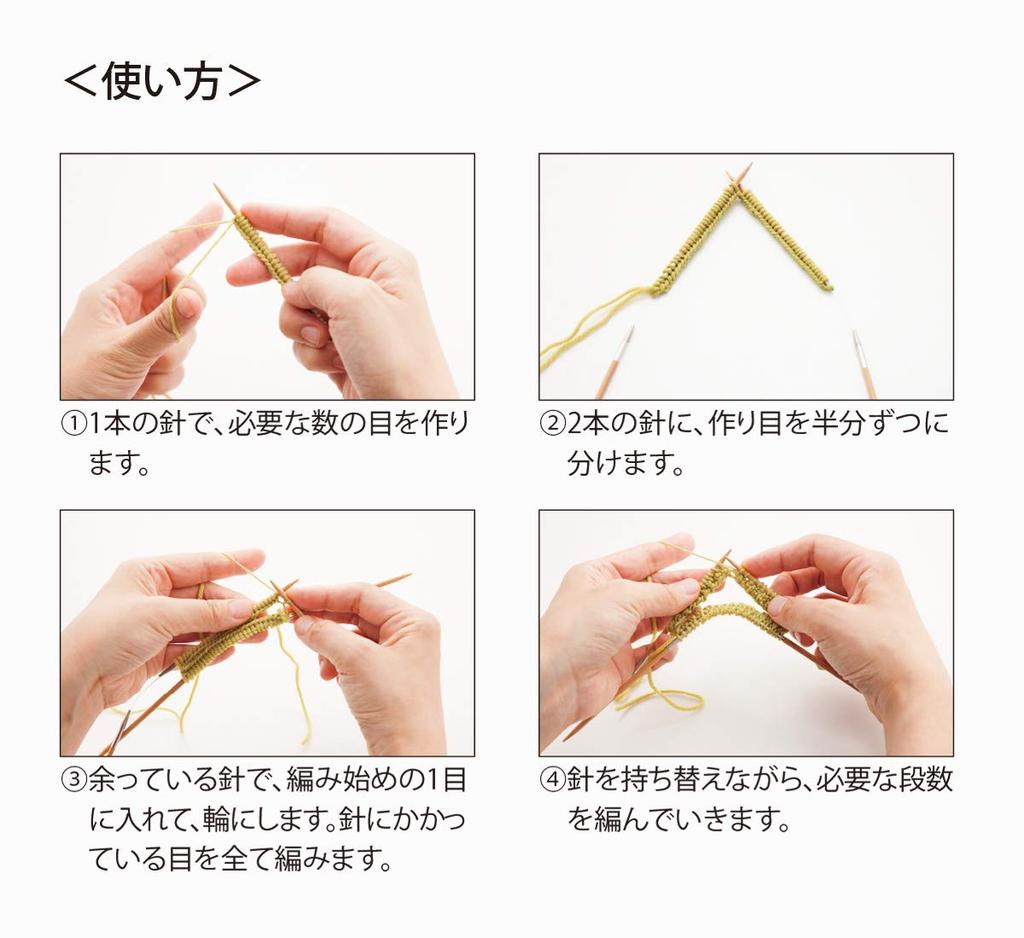 <使い方>

①1本の針で、必要な数の目を作ります。

②2本の針に、作り目を半分ずつに分けます。

③余っている針で、編み始めの1目に入れて、輪にします。針にかかっている目を全て編みます。

④針を持ち替えながら、必要な段数を編んでいきます。