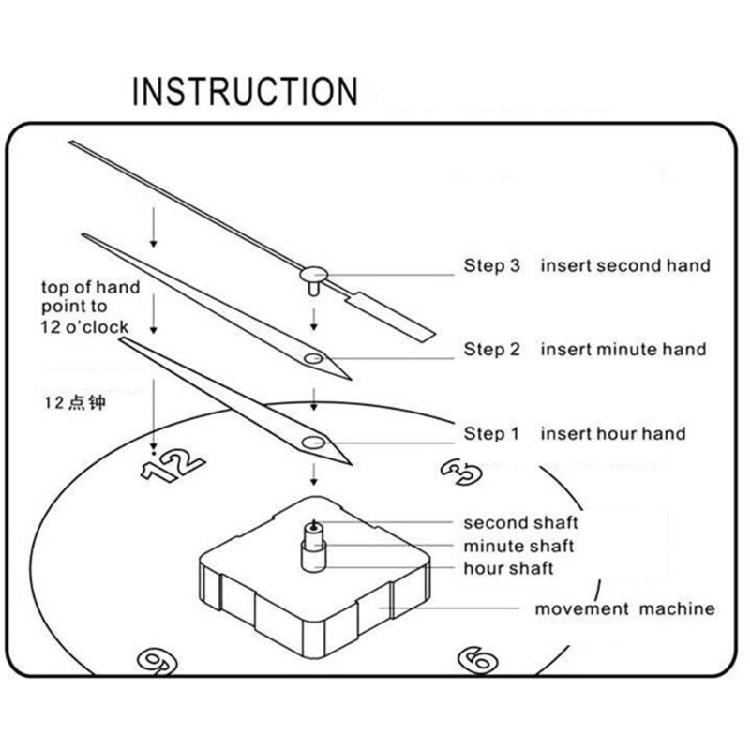 INSTRUCTION

top of hand point to 12 o'clock

12点钟

Step 3 insert second hand

Step 2 insert minute hand

Step 1 insert hour hand

12

3

second shaft

minute shaft

hour shaft

movement machine

9

6