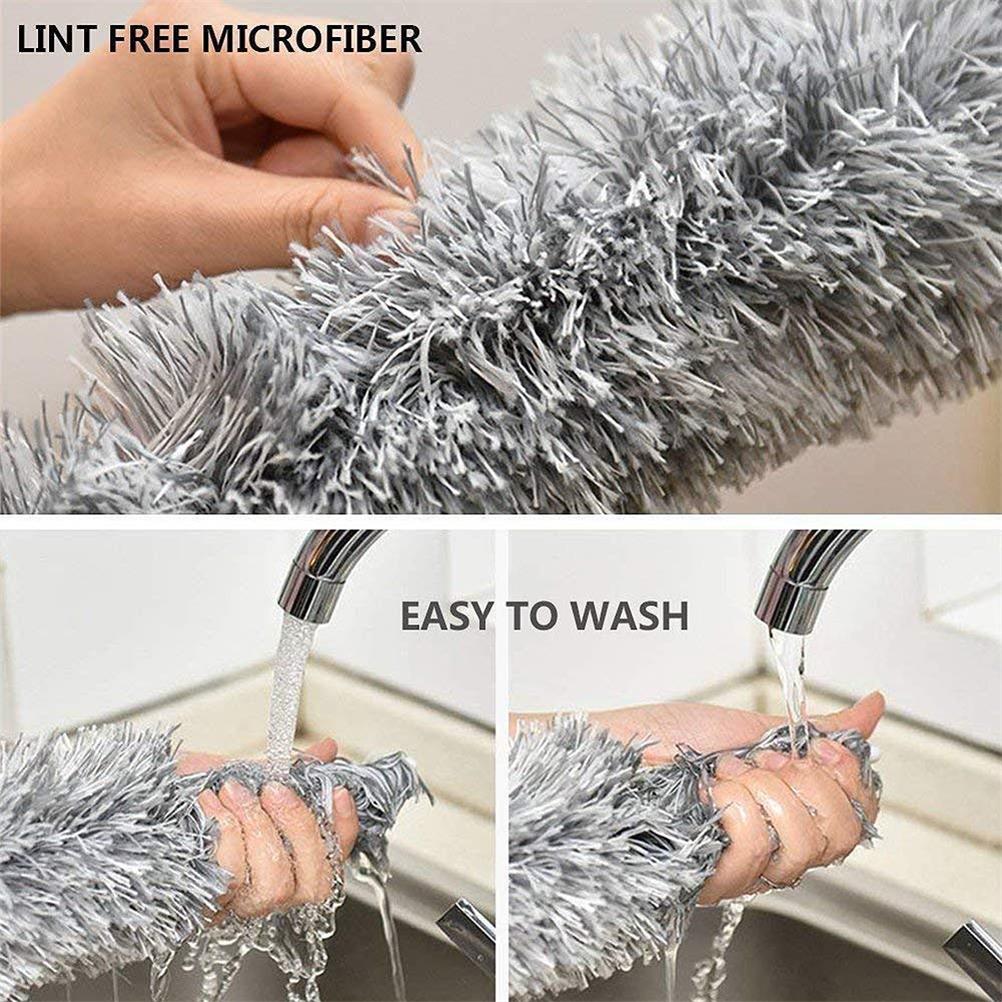 LINT FREE MICROFIBER

EASY TO WASH