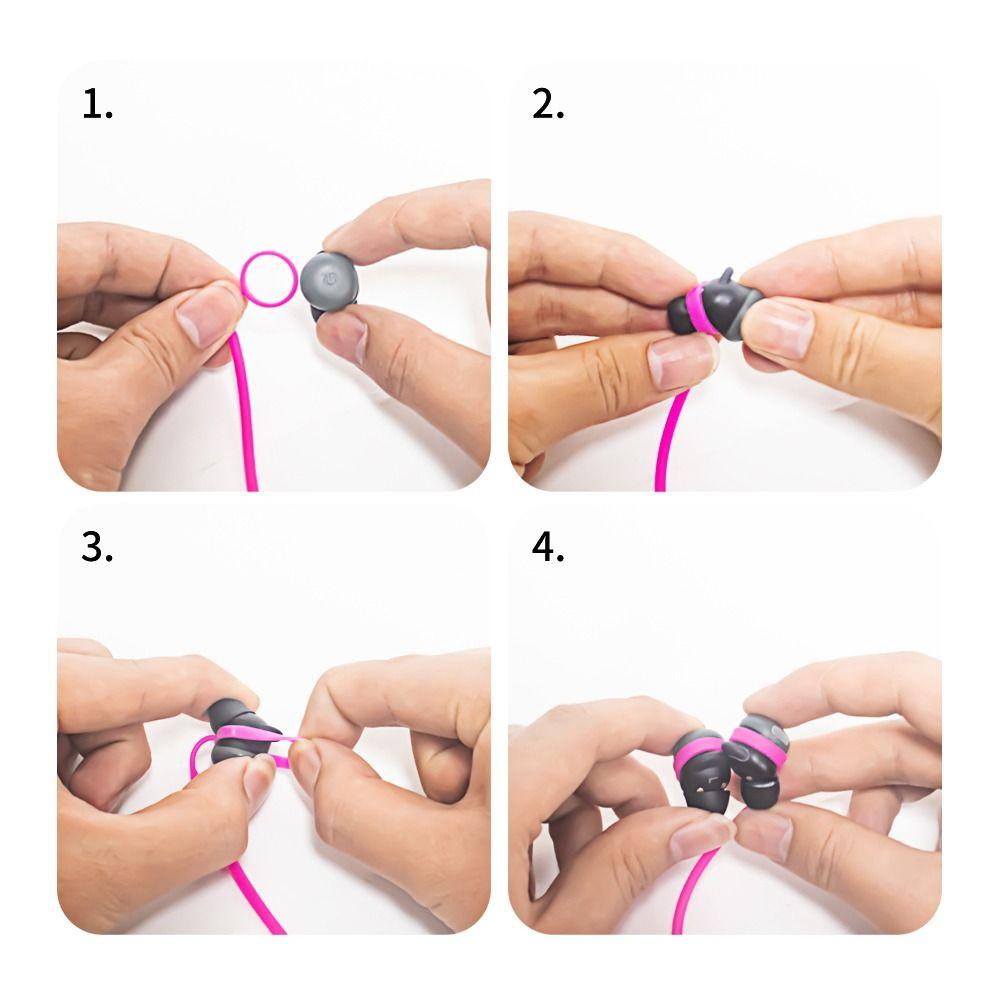 1.

2.

3.

4.