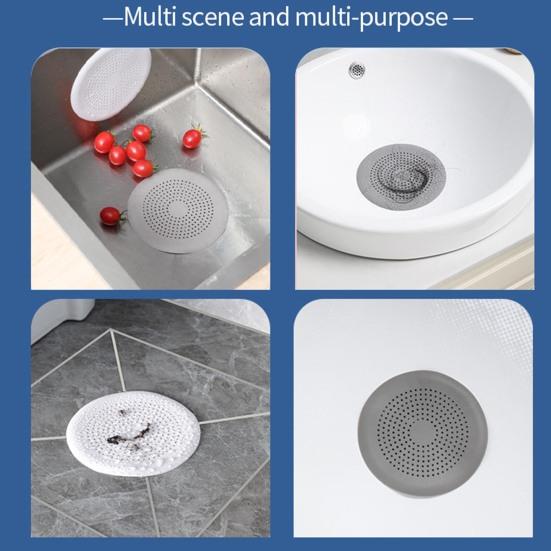 —Multi scene and multi-purpose —