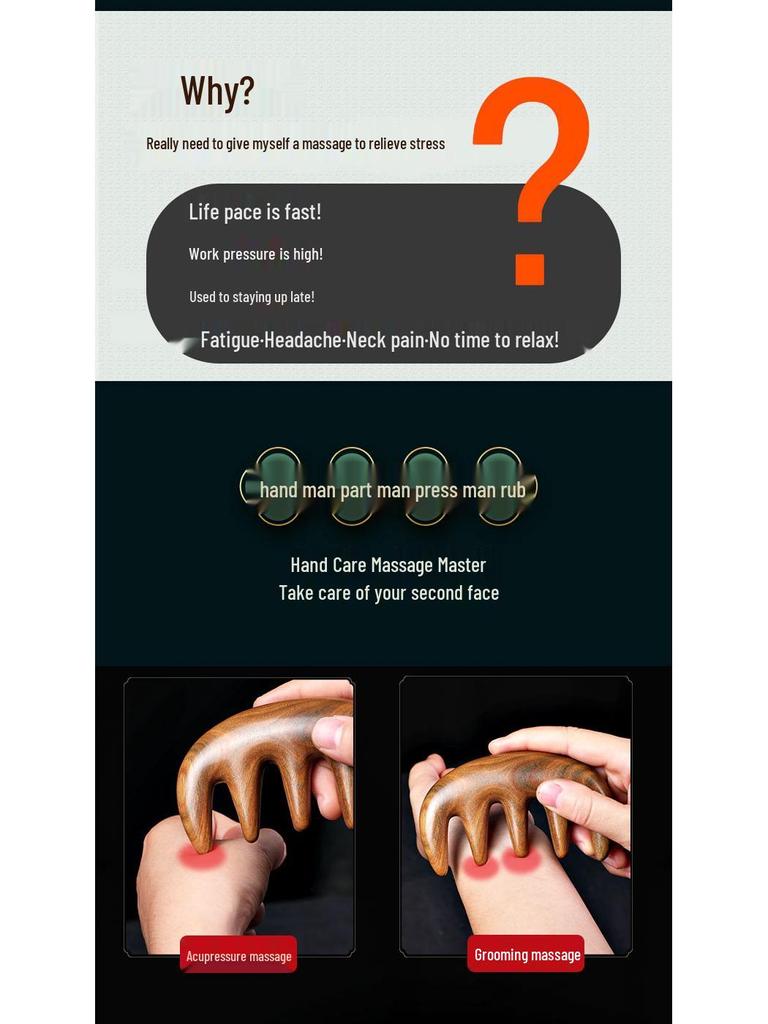 Why?

Really need to give myself a massage to relieve stress

?

Life pace is fast!

Work pressure is high!

Used to staying up late!

Fatigue·Headache·Neck pain·No time to relax!

hand man part man press man rub

Hand Care Massage Master
Take care of your second face

Acupressure massage

Grooming massage