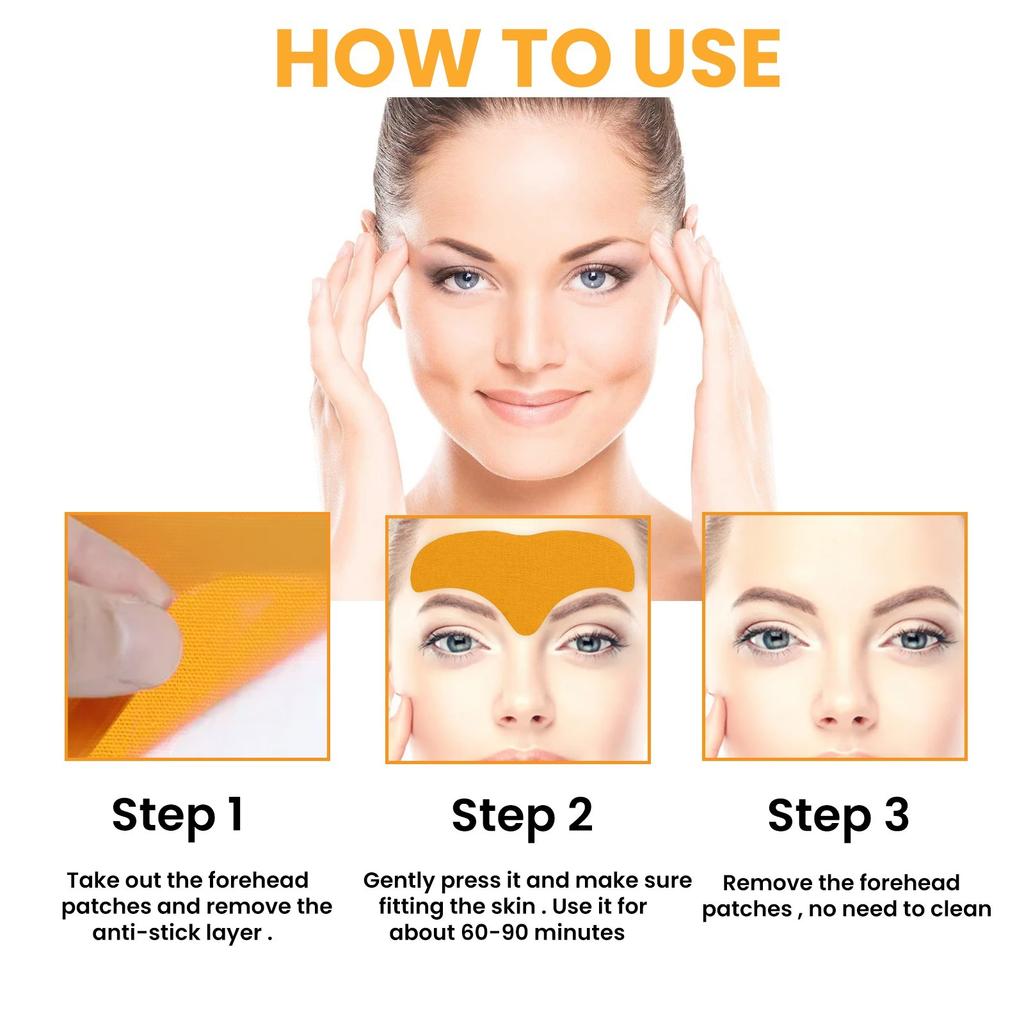 HOW TO USE

Step 1

Take out the forehead patches and remove the anti-stick layer .

Step 2

Gently press it and make sure fitting the skin . Use it for about 60-90 minutes

Step 3

Remove the forehead patches , no need to clean