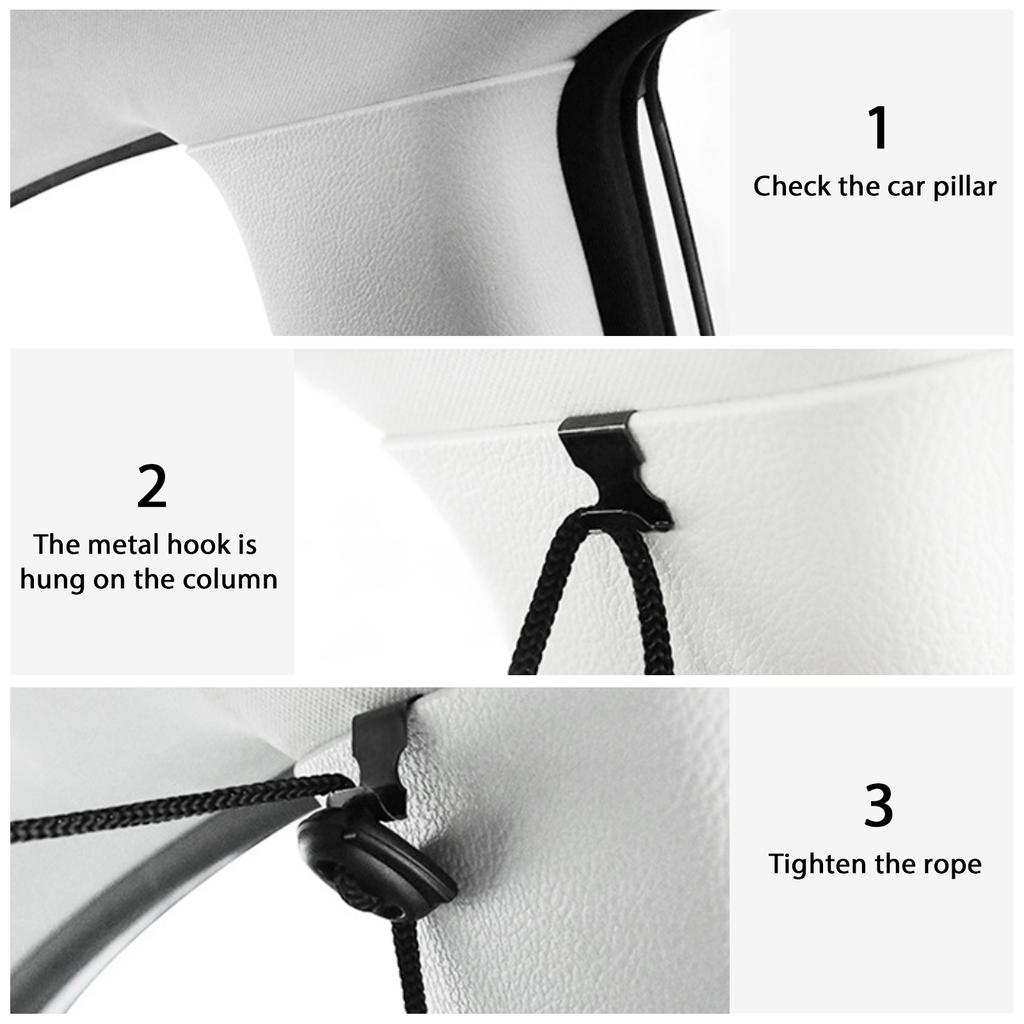 1
Check the car pillar

2
The metal hook is hung on the column

3
Tighten the rope