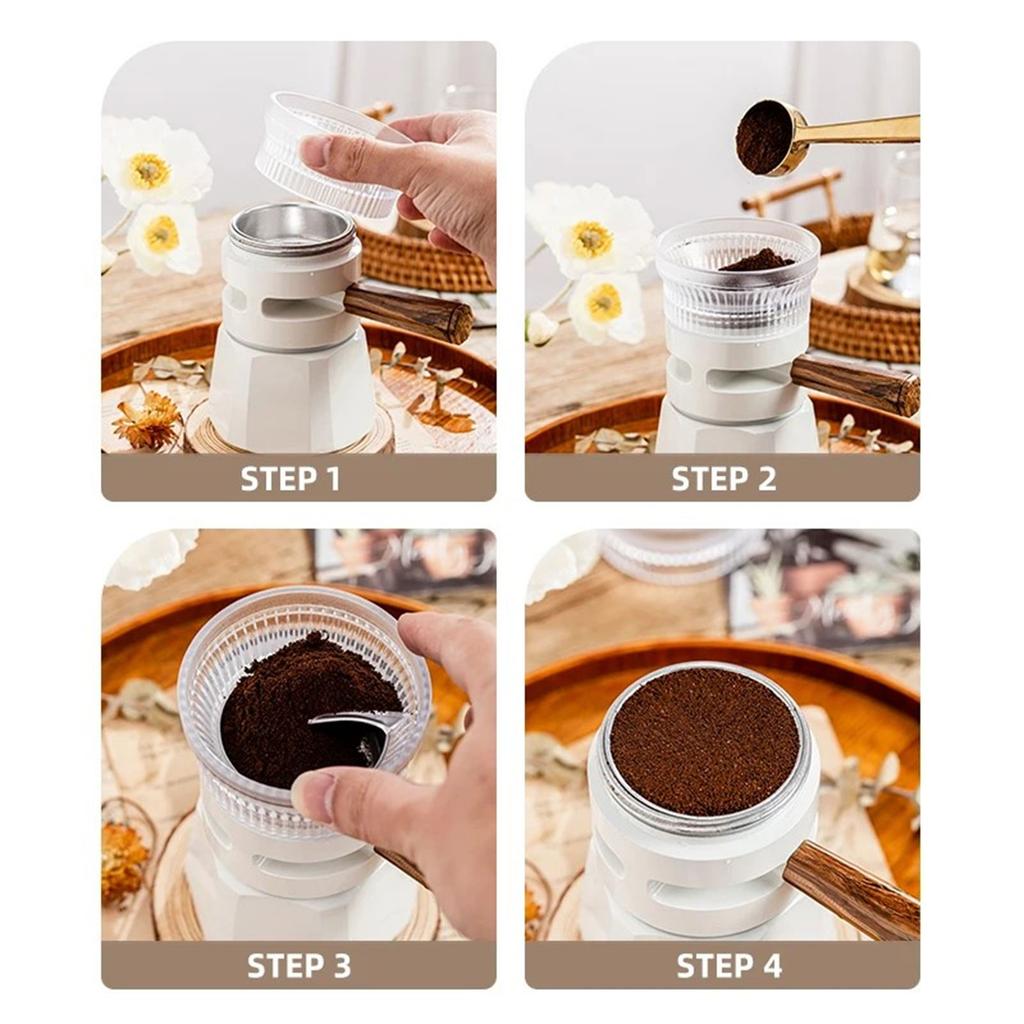 STEP 1

STEP 2

STEP 3

STEP 4