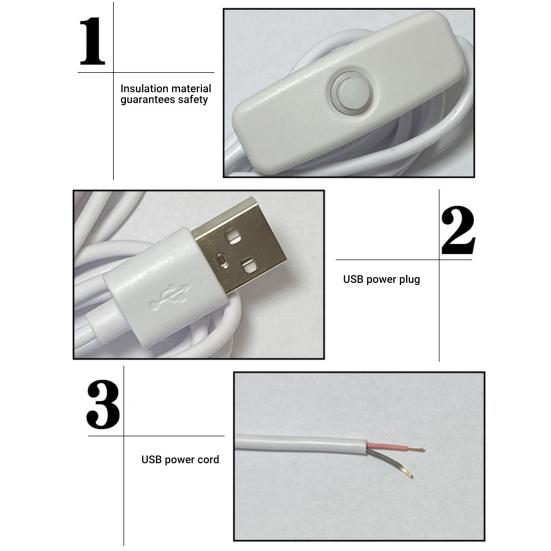 1

Insulation material guarantees safety

2

USB power plug

3

USB power cord