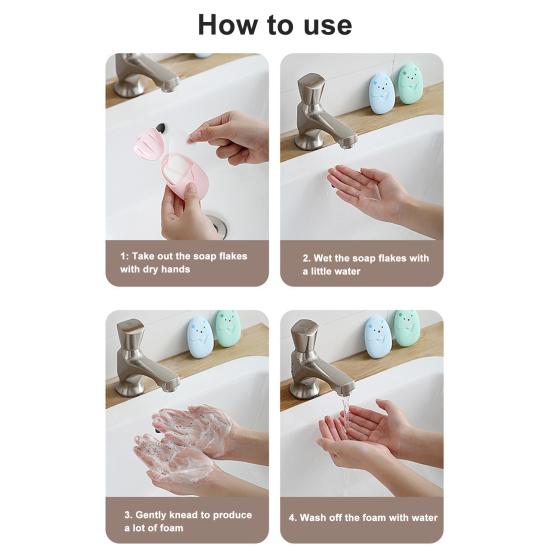 How to use

1: Take out the soap flakes with dry hands

2. Wet the soap flakes with a little water

3. Gently knead to produce a lot of foam

4. Wash off the foam with water