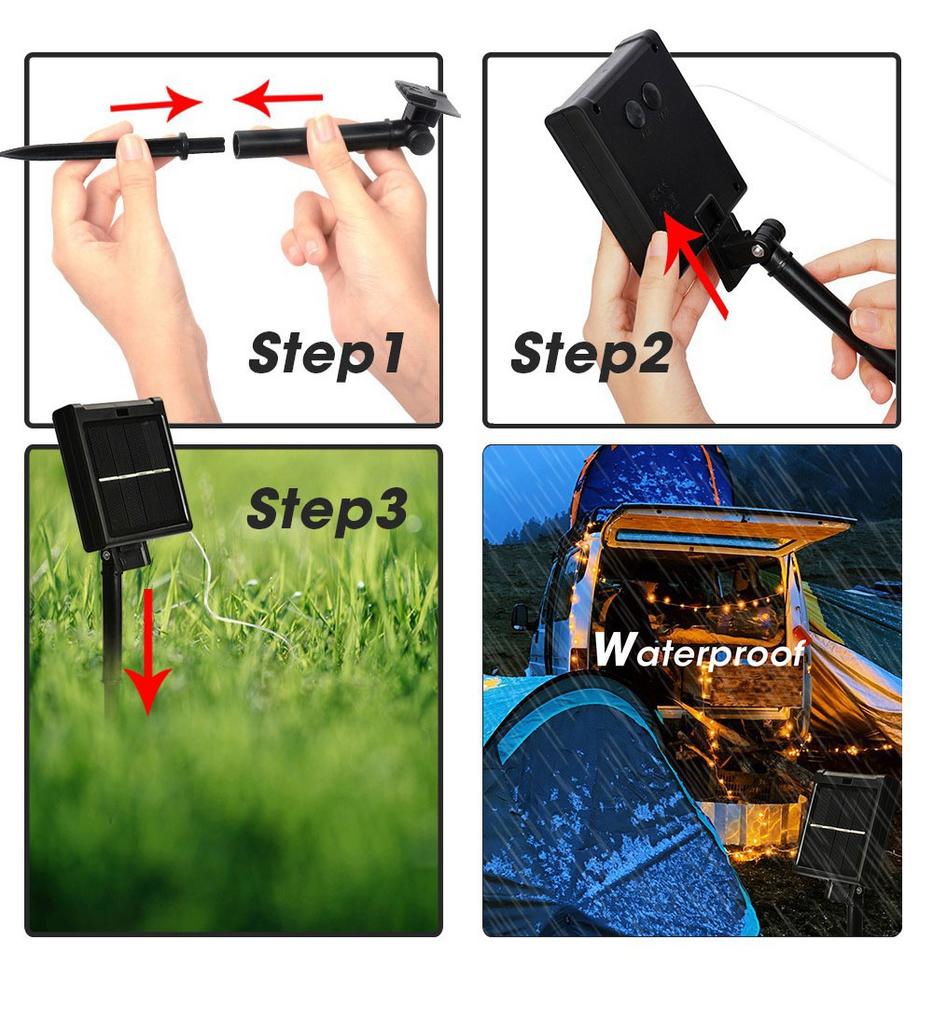 Step1

Step2

Step3

Waterproof