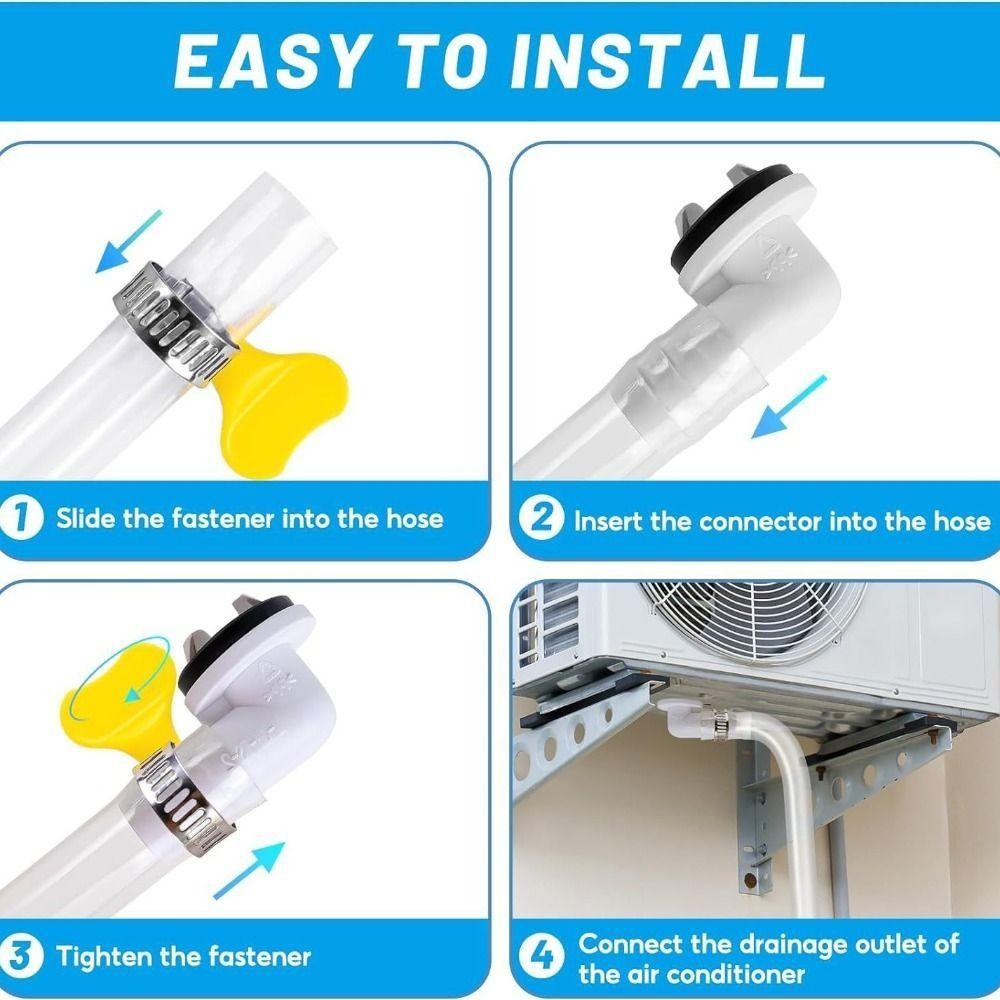 EASY TO INSTALL

1 Slide the fastener into the hose

2 Insert the connector into the hose

3 Tighten the fastener

4 Connect the drainage outlet of the air conditioner