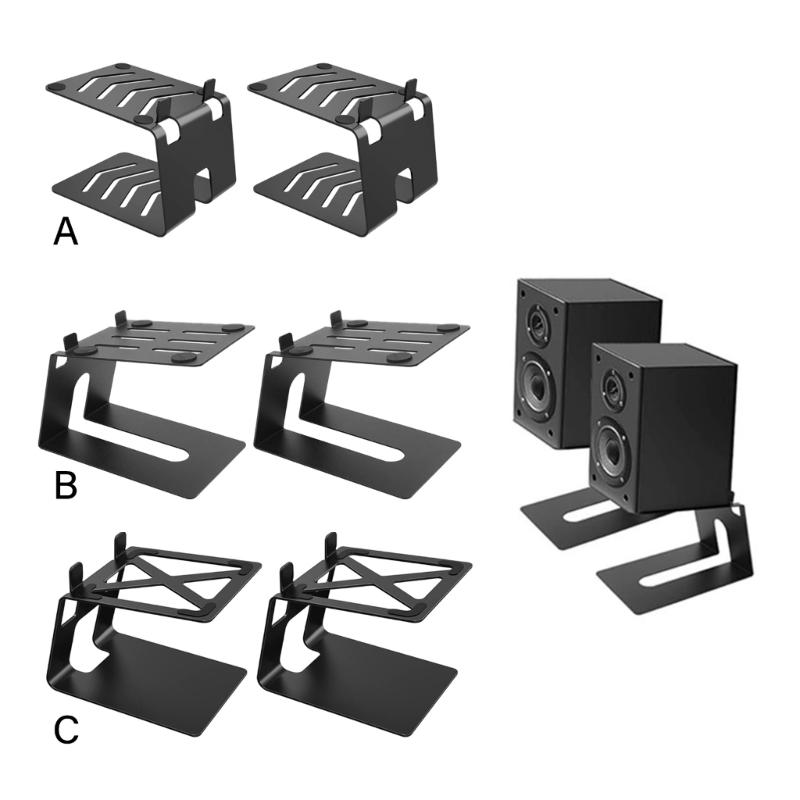 A

B

C