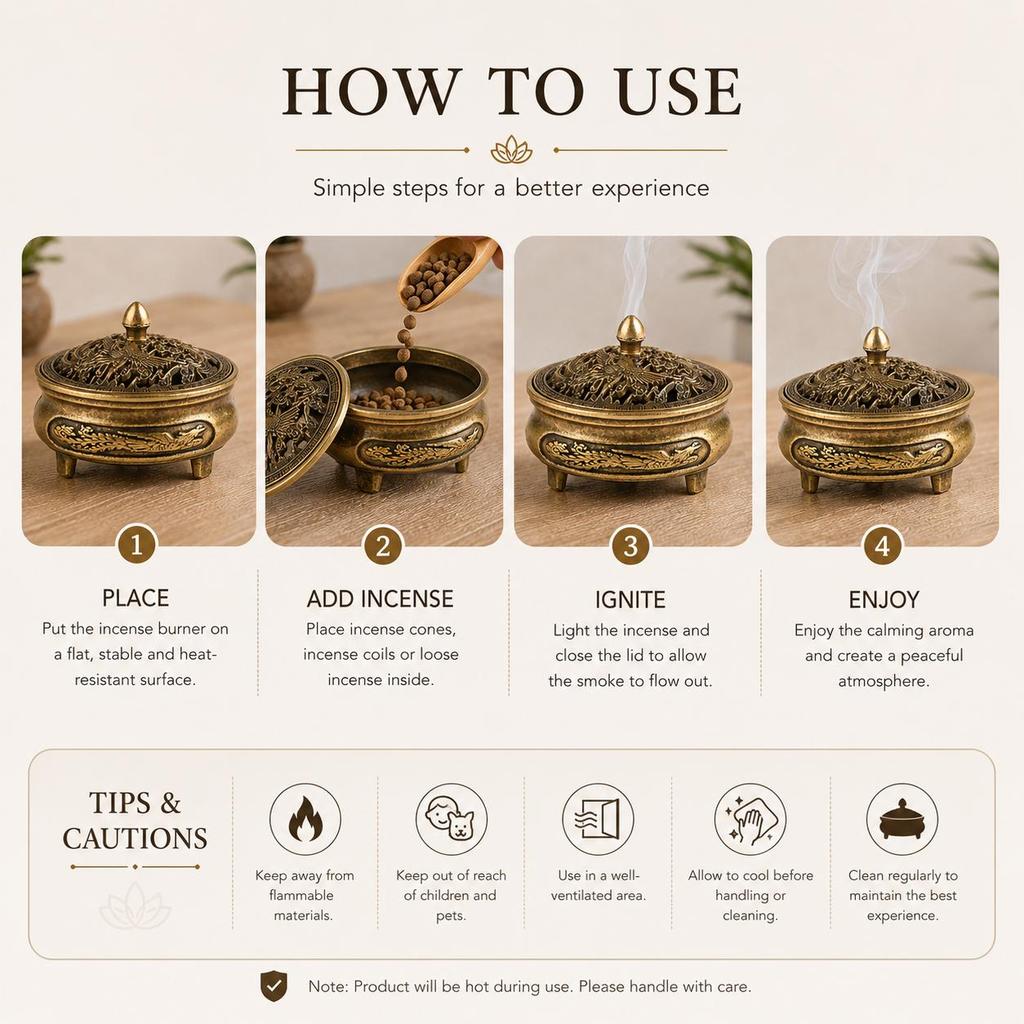 HOW TO USE

Simple steps for a better experience

1

PLACE

Put the incense burner on a flat, stable and heat-resistant surface.

2

ADD INCENSE

Place incense cones, incense coils or loose incense inside.

3

IGNITE

Light the incense and close the lid to allow the smoke to flow out.

4

ENJOY

Enjoy the calming aroma and create a peaceful atmosphere.

TIPS & CAUTIONS

Keep away from flammable materials.

Keep out of reach of children and pets.

Use in a well-ventilated area.

Allow to cool before handling or cleaning.

Clean regularly to maintain the best experience.

Note: Product will be hot during use. Please handle with care.