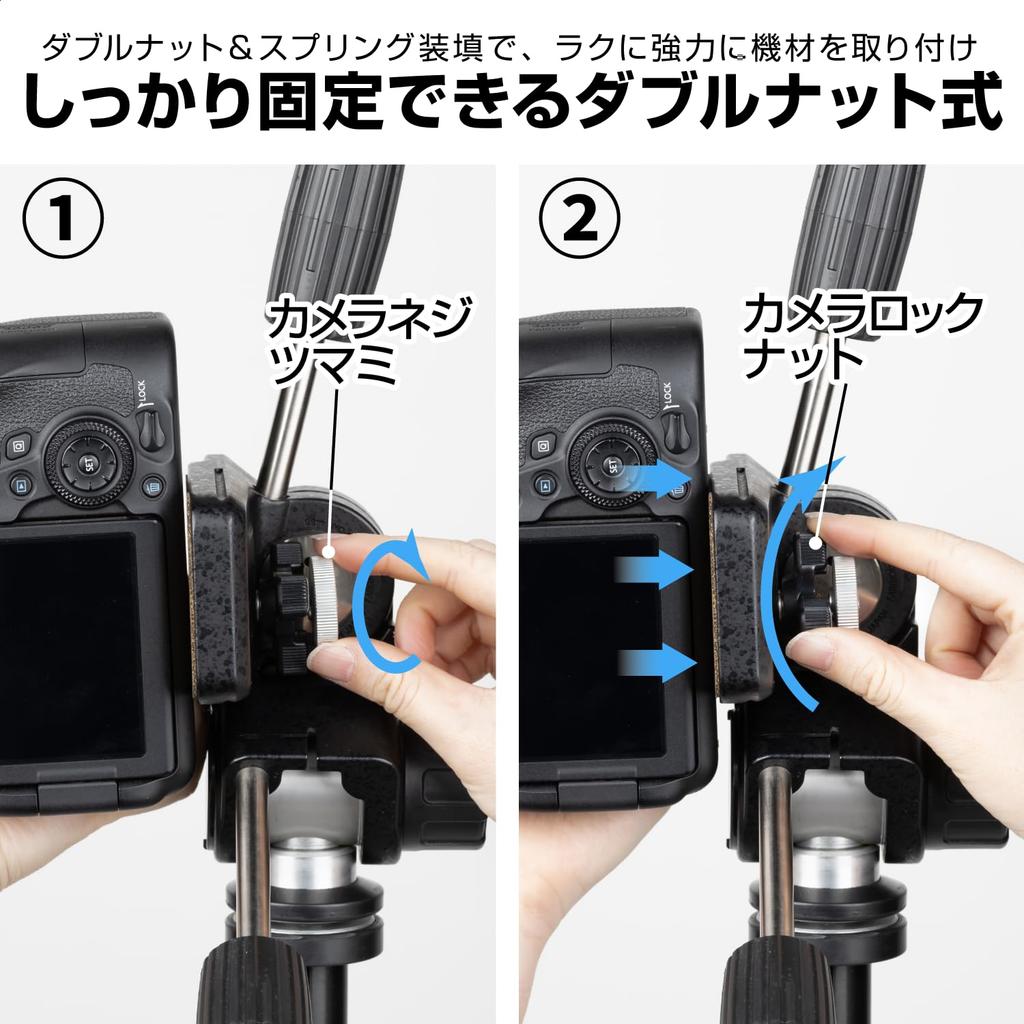 ダブルナット＆スプリング装填で、ラクに強力に機材を取り付け
しっかり固定できるダブルナット式

①

カメラネジツマミ

LOCK

SET

②

カメラロックナット

LOCK

SET