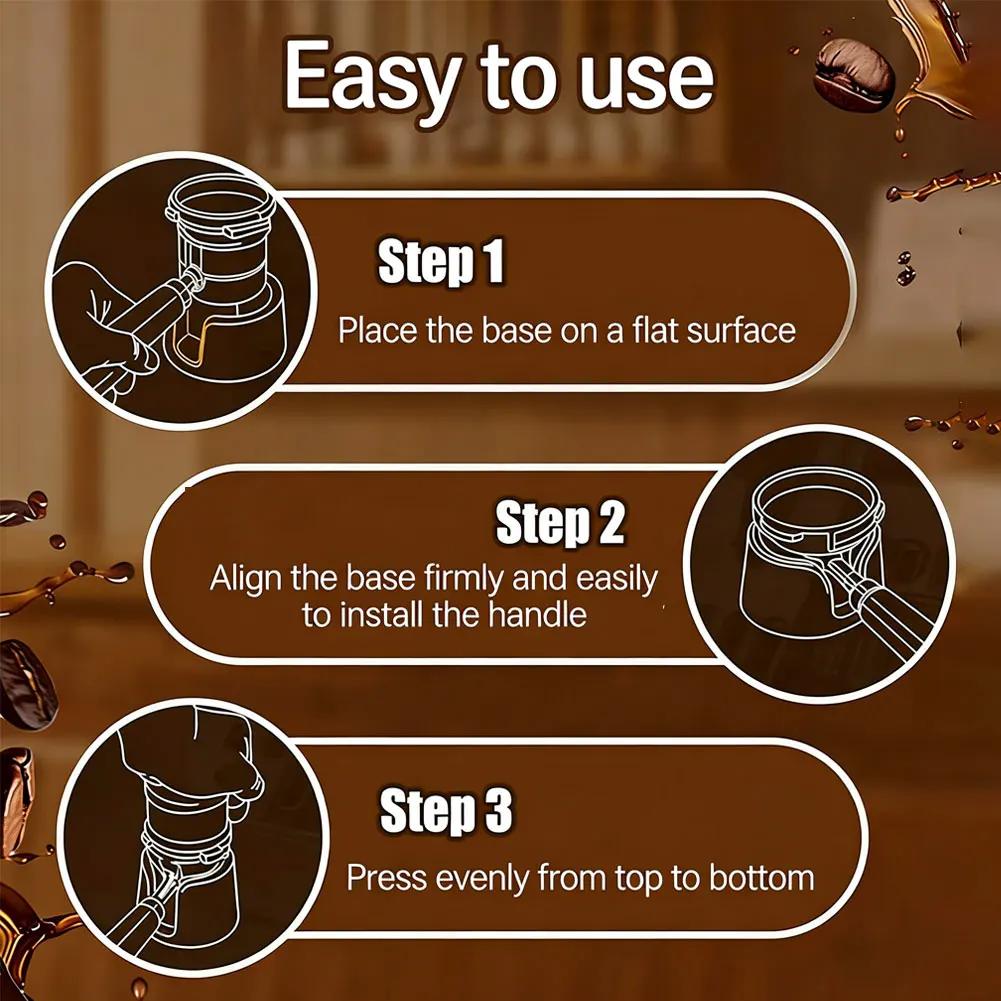 Easy to use

Step 1
Place the base on a flat surface

Step 2
Align the base firmly and easily to install the handle

Step 3
Press evenly from top to bottom