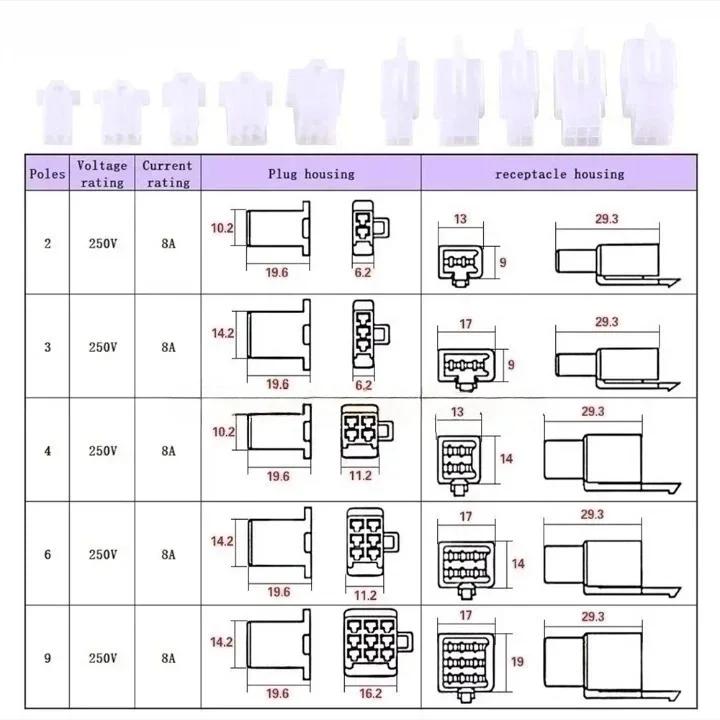 | Poles | Voltage rating | Current rating | Plug housing | receptacle housing |
|---|---|---|---|---|
| 2 | 250V | 8A | 10.2 19.6 6.2 | 13 9 29.3 |
| 3 | 250V | 8A | 14.2 19.6 6.2 | 17 9 29.3 |
| 4 | 250V | 8A | 10.2 19.6 11.2 | 13 14 29.3 |
| 6 | 250V | 8A | 14.2 19.6 11.2 | 17 14 29.3 |
| 9 | 250V | 8A | 14.2 19.6 16.2 | 17 19 29.3 |