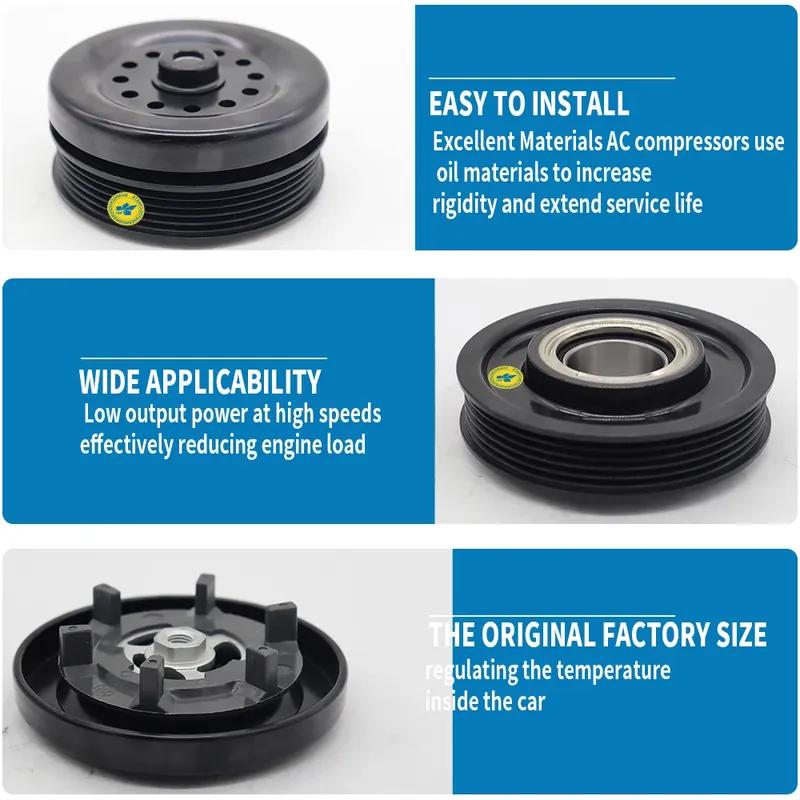 EASY TO INSTALL
Excellent Materials AC compressors use oil materials to increase rigidity and extend service life

WIDE APPLICABILITY
Low output power at high speeds effectively reducing engine load

THE ORIGINAL FACTORY SIZE
regulating the temperature inside the car