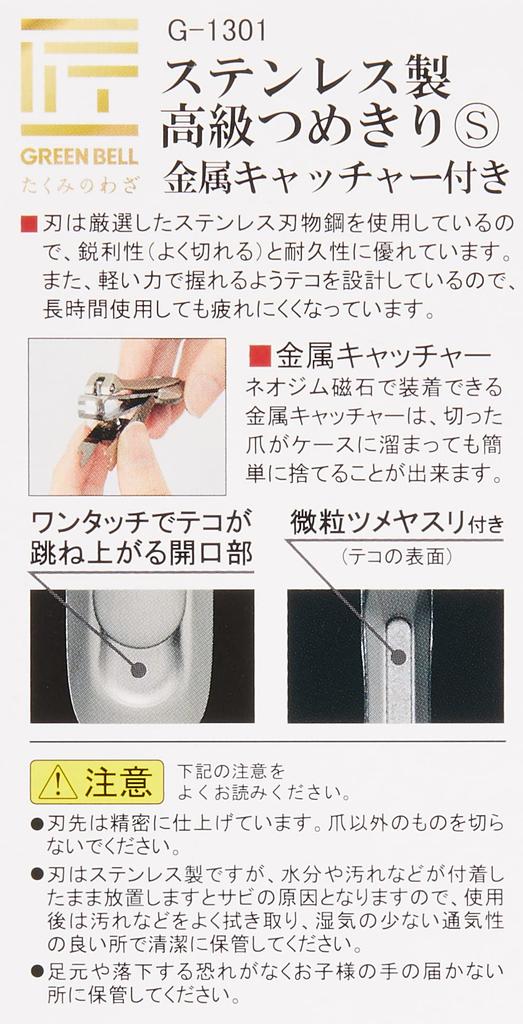 匠
GREEN BELL
たくみのわざ

G-1301
ステンレス製
高級つめきりⓈ
金属キャッチャー付き

■刃は厳選したステンレス刃物鋼を使用しているので、鋭利性（よく切れる）と耐久性に優れています。また、軽い力で握れるようテコを設計しているので、長時間使用しても疲れにくくなっています。

■金属キャッチャー
ネオジム磁石で装着できる金属キャッチャーは、切った爪がケースに溜まっても簡単に捨てることが出来ます。

ワンタッチでテコが跳ね上がる開口部

微粒ツメヤスリ付き
（テコの表面）

⚠注意 下記の注意をよくお読みください。
●刃先は精密に仕上げています。爪以外のものを切らないでください。
●刃はステンレス製ですが、水分や汚れなどが付着したまま放置しますとサビの原因となりますので、使用後は汚れなどをよく拭き取り、湿気の少ない通気性の良い所で清潔に保管してください。
●足元や落下する恐れがなくお子様の手の届かない所に保管してください。