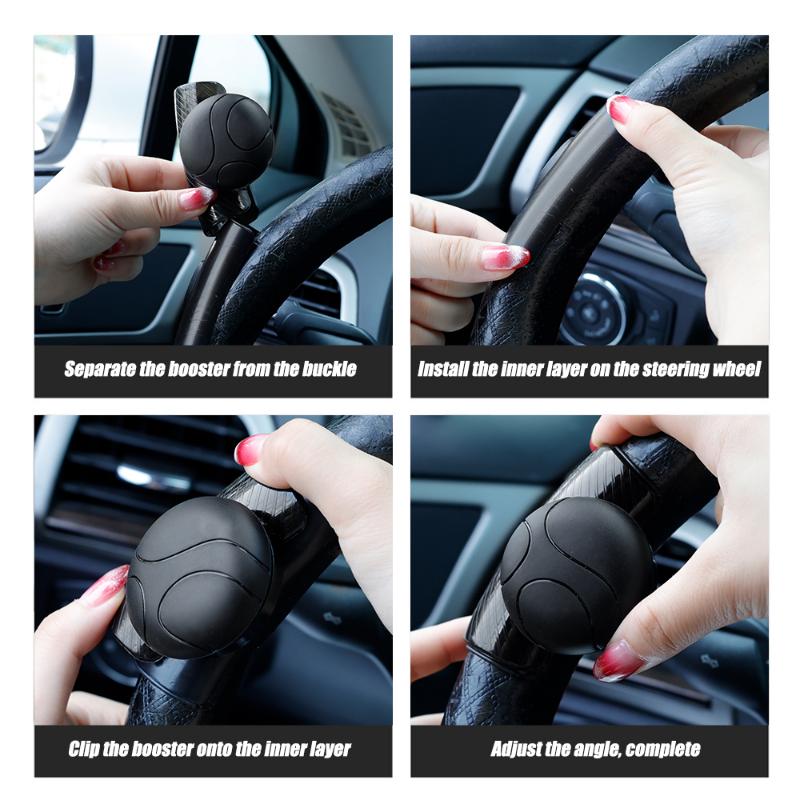 Separate the booster from the buckle

Install the inner layer on the steering wheel

Clip the booster onto the inner layer

Adjust the angle, complete