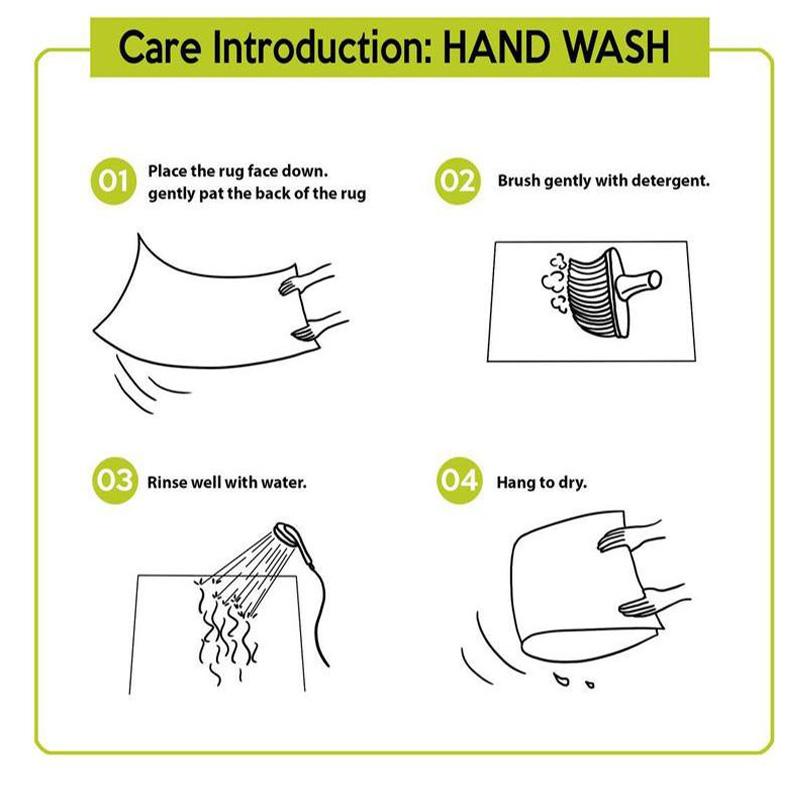 Care Introduction: HAND WASH

01 Place the rug face down. gently pat the back of the rug

02 Brush gently with detergent.

03 Rinse well with water.

04 Hang to dry.