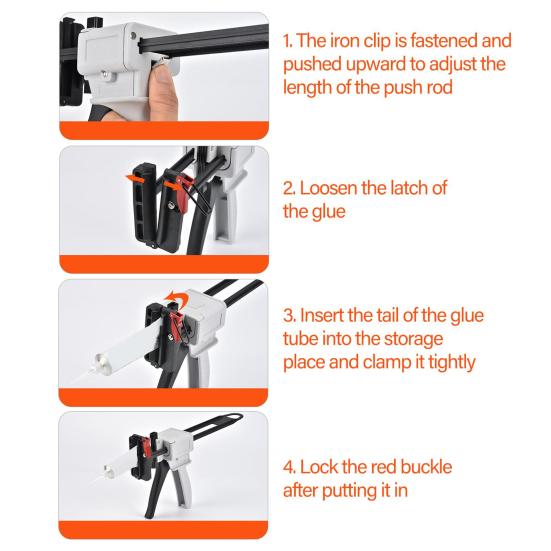 1. The iron clip is fastened and pushed upward to adjust the length of the push rod

2. Loosen the latch of the glue

3. Insert the tail of the glue tube into the storage place and clamp it tightly

4. Lock the red buckle after putting it in