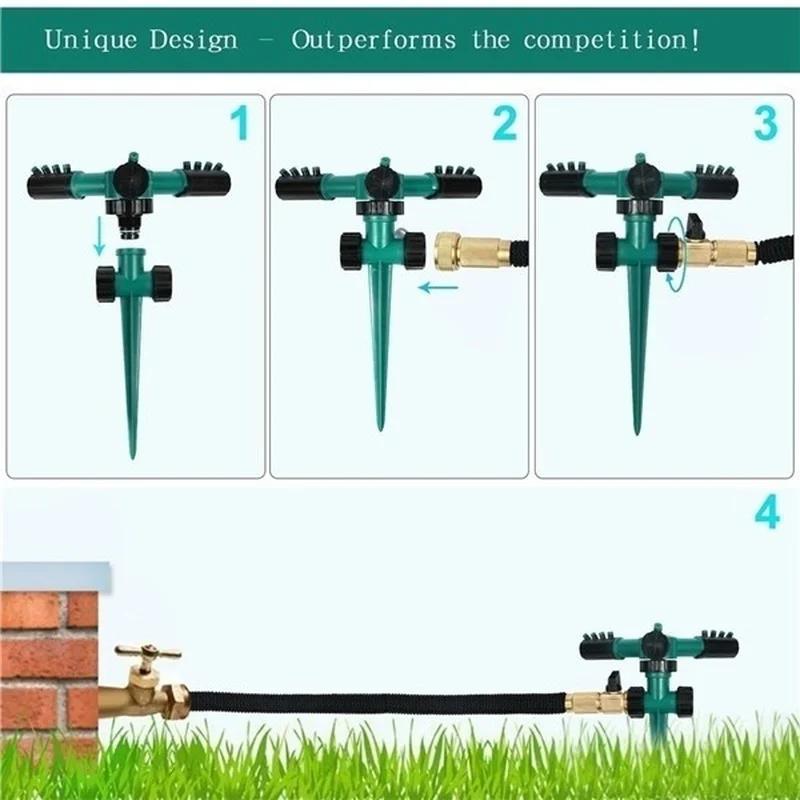 Unique Design - Outperforms the competition!

1

2

3

4