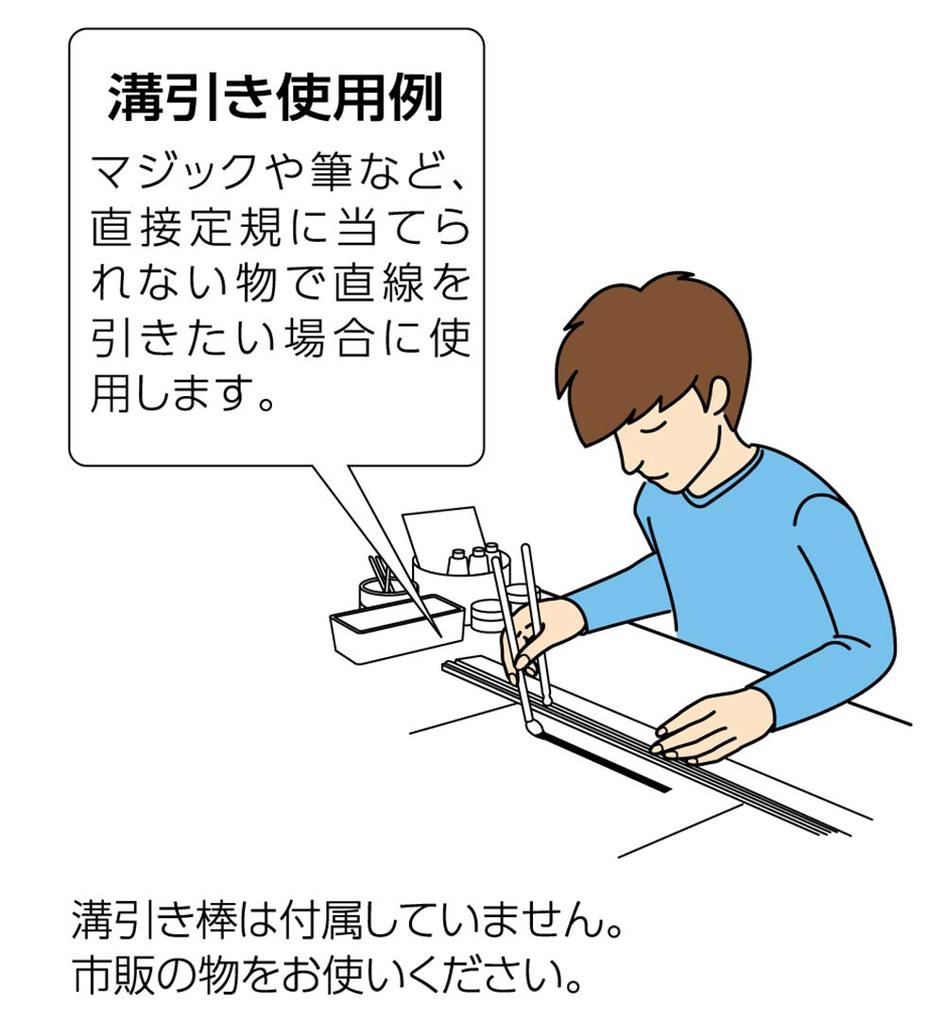 溝引き使用例

マジックや筆など、直接定規に当てられない物で直線を引きたい場合に使用します。

溝引き棒は付属していません。
市販の物をお使いください。