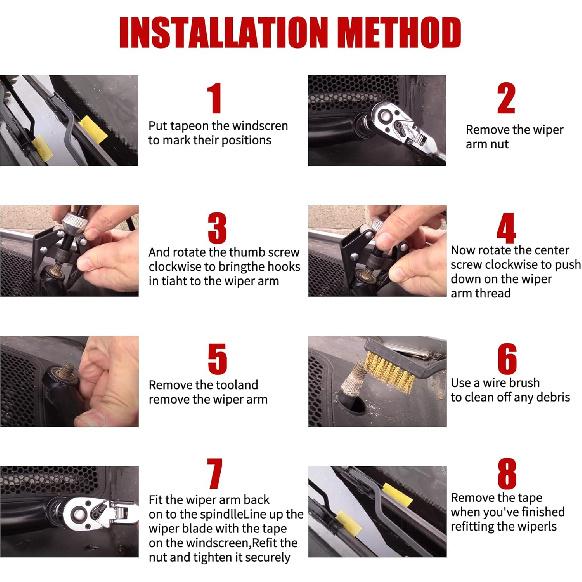 INSTALLATION METHOD

1
Put tapeon the windscren to mark their positions

2
Remove the wiper arm nut

3
And rotate the thumb screw clockwise to bringthe hooks in tiaht to the wiper arm

4
Now rotate the center screw clockwise to push down on the wiper arm thread

5
Remove the tooland remove the wiper arm

6
Use a wire brush to clean off any debris

7
Fit the wiper arm back on to the spindlleLine up the wiper blade with the tape on the windscreen,Refit the nut and tighten it securely

8
Remove the tape when you've finished refitting the wiperls