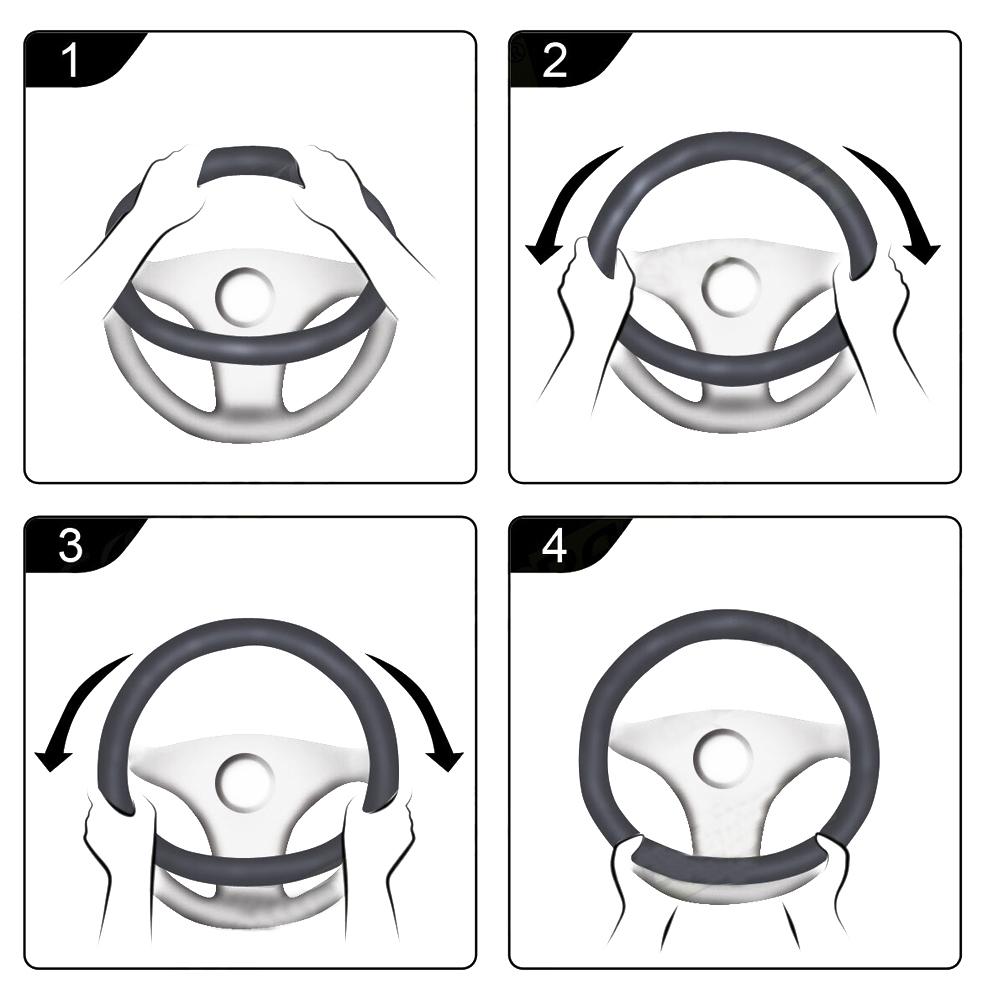 1

2

3

4