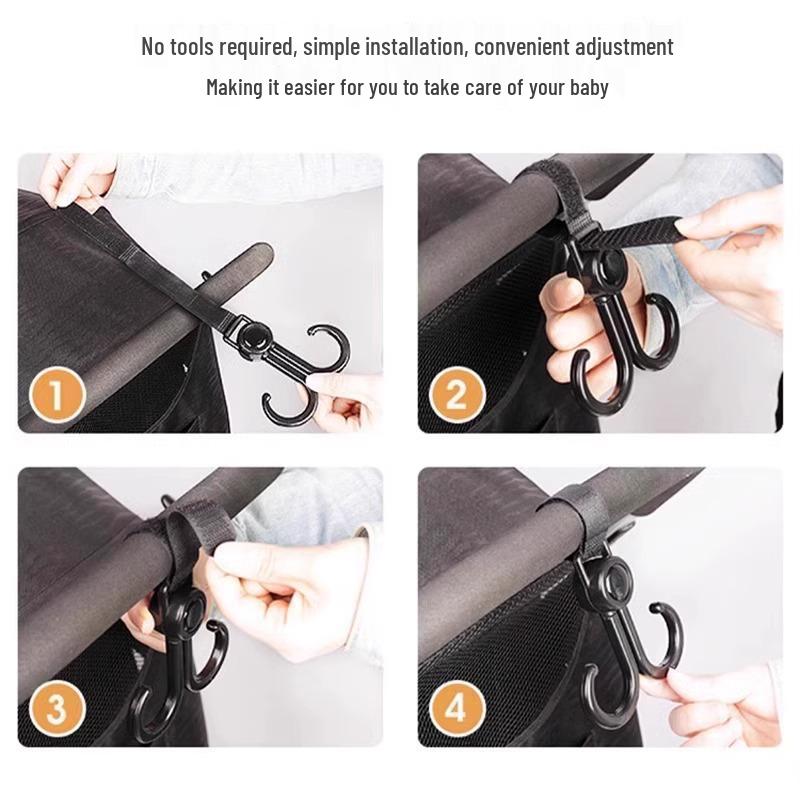 No tools required, simple installation, convenient adjustment

Making it easier for you to take care of your baby

1

2

3

4