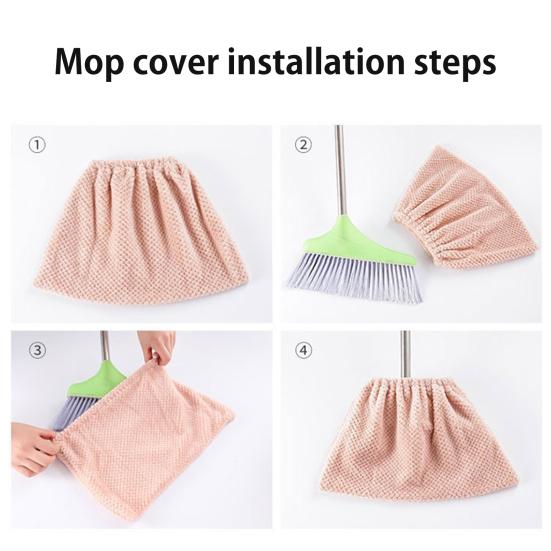 Mop cover installation steps

①

②

③

④