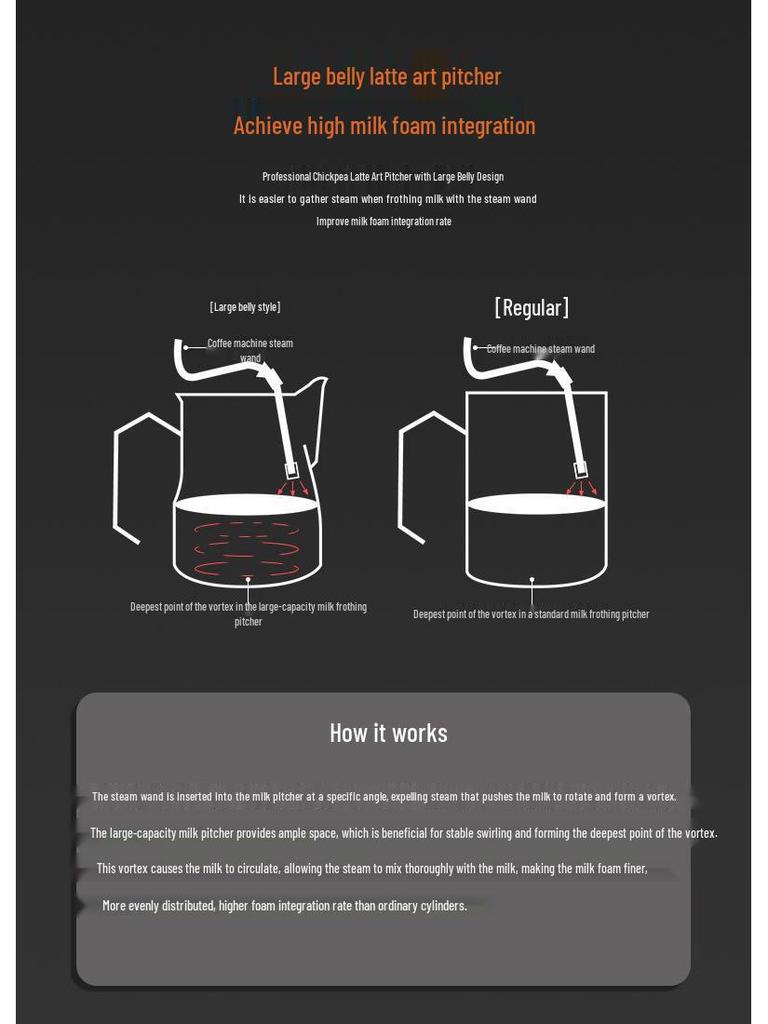 Large belly latte art pitcher

Achieve high milk foam integration

Professional Chickpea Latte Art Pitcher with Large Belly Design
It is easier to gather steam when frothing milk with the steam wand
Improve milk foam integration rate

[Large belly style]

Coffee machine steam wand

Deepest point of the vortex in the large-capacity milk frothing pitcher

[Regular]

Coffee machine steam wand

Deepest point of the vortex in a standard milk frothing pitcher

How it works

The steam wand is inserted into the milk pitcher at a specific angle, expelling steam that pushes the milk to rotate and form a vortex.

The large-capacity milk pitcher provides ample space, which is beneficial for stable swirling and forming the deepest point of the vortex.

This vortex causes the milk to circulate, allowing the steam to mix thoroughly with the milk, making the milk foam finer,

More evenly distributed, higher foam integration rate than ordinary cylinders.