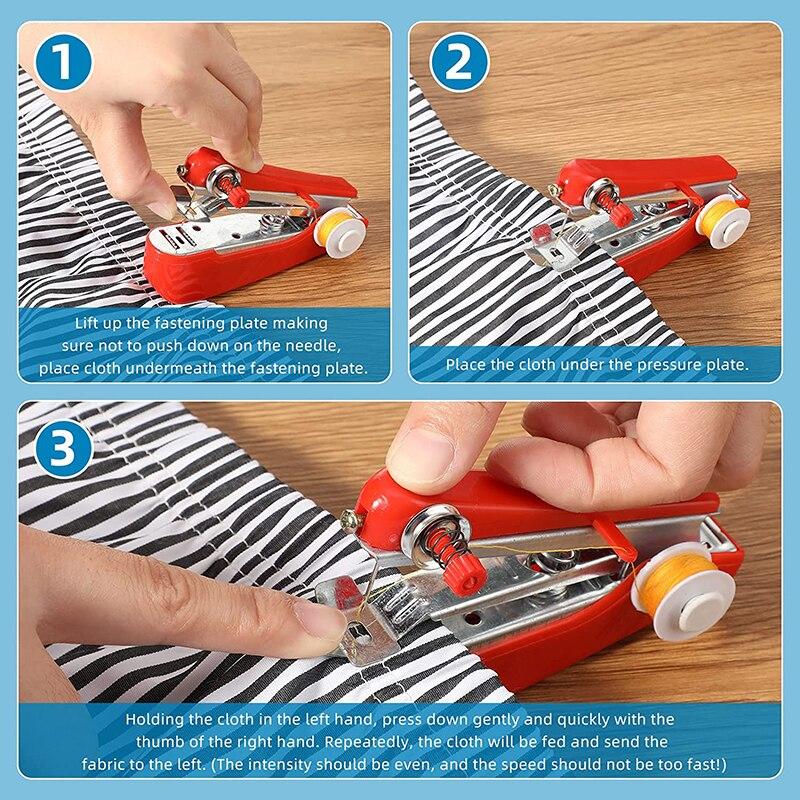 1

Lift up the fastening plate making sure not to push down on the needle, place cloth undermeath the fastening plate.

2

Place the cloth under the pressure plate.

3

Holding the cloth in the left hand, press down gently and quickly with the thumb of the right hand. Repeatedly, the cloth will be fed and send the fabric to the left. (The intensity should be even, and the speed should not be too fast!)