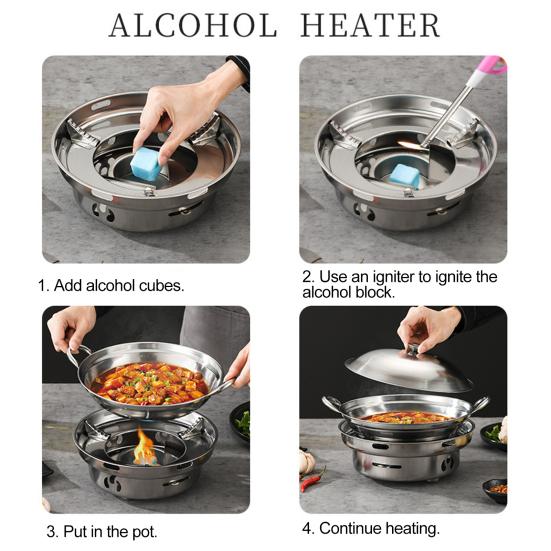 ALCOHOL HEATER

1. Add alcohol cubes.

2. Use an igniter to ignite the alcohol block.

3. Put in the pot.

4. Continue heating.