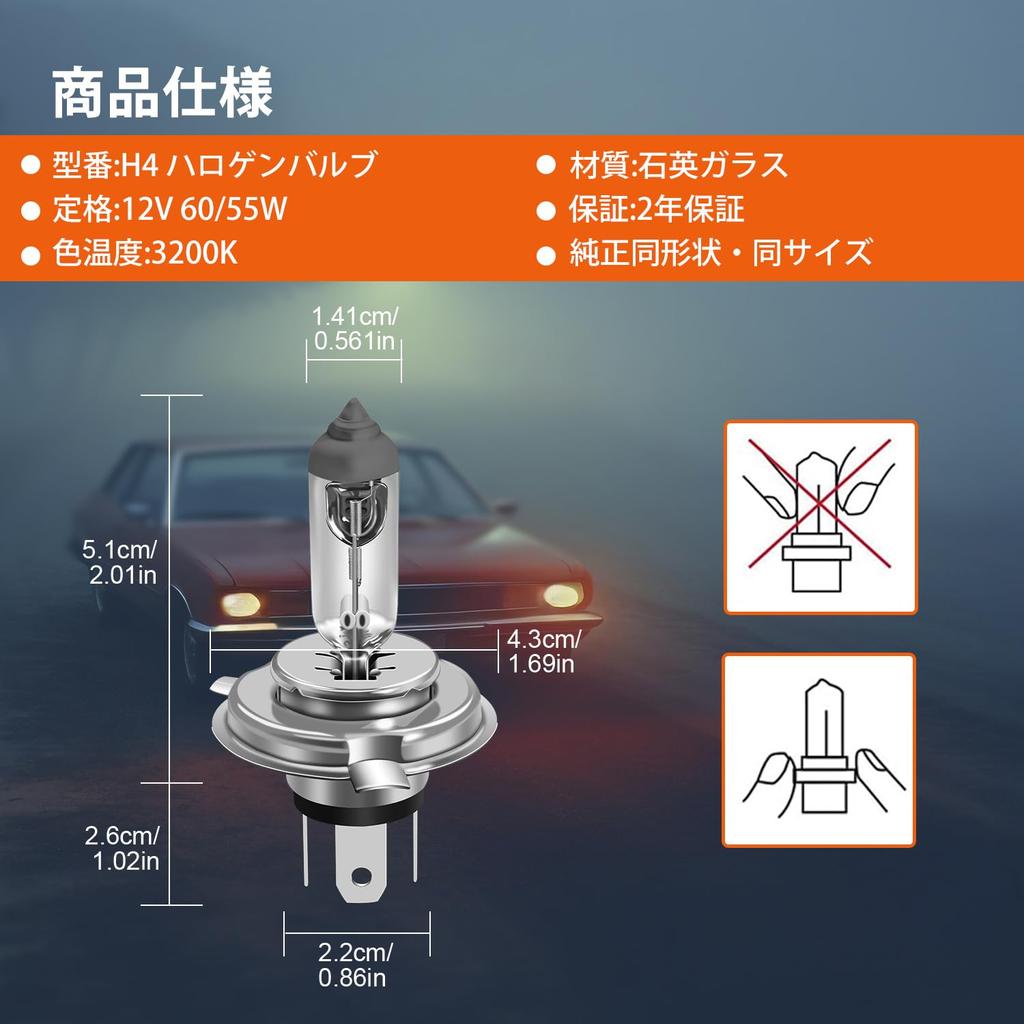 商品仕様

● 型番:H4 ハロゲンバルブ
● 定格:12V 60/55W
● 色温度:3200K

● 材質:石英ガラス
● 保証:2年保証
● 純正同形状・同サイズ

1.41cm/
0.561in

5.1cm/
2.01in

4.3cm/
1.69in

2.6cm/
1.02in

2.2cm/
0.86in