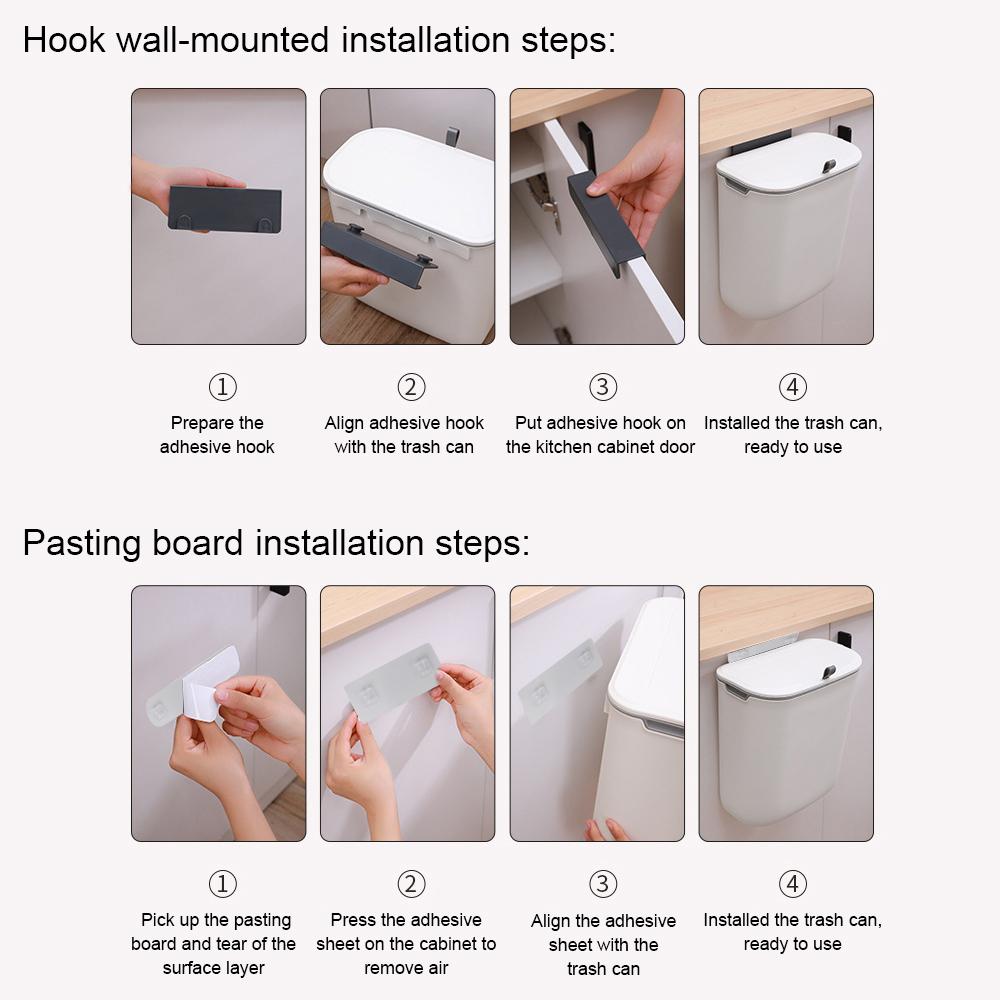 Hook wall-mounted installation steps:

①
Prepare the adhesive hook

②
Align adhesive hook with the trash can

③
Put adhesive hook on the kitchen cabinet door

④
Installed the trash can, ready to use

Pasting board installation steps:

①
Pick up the pasting board and tear of the surface layer

②
Press the adhesive sheet on the cabinet to remove air

③
Align the adhesive sheet with the trash can

④
Installed the trash can, ready to use